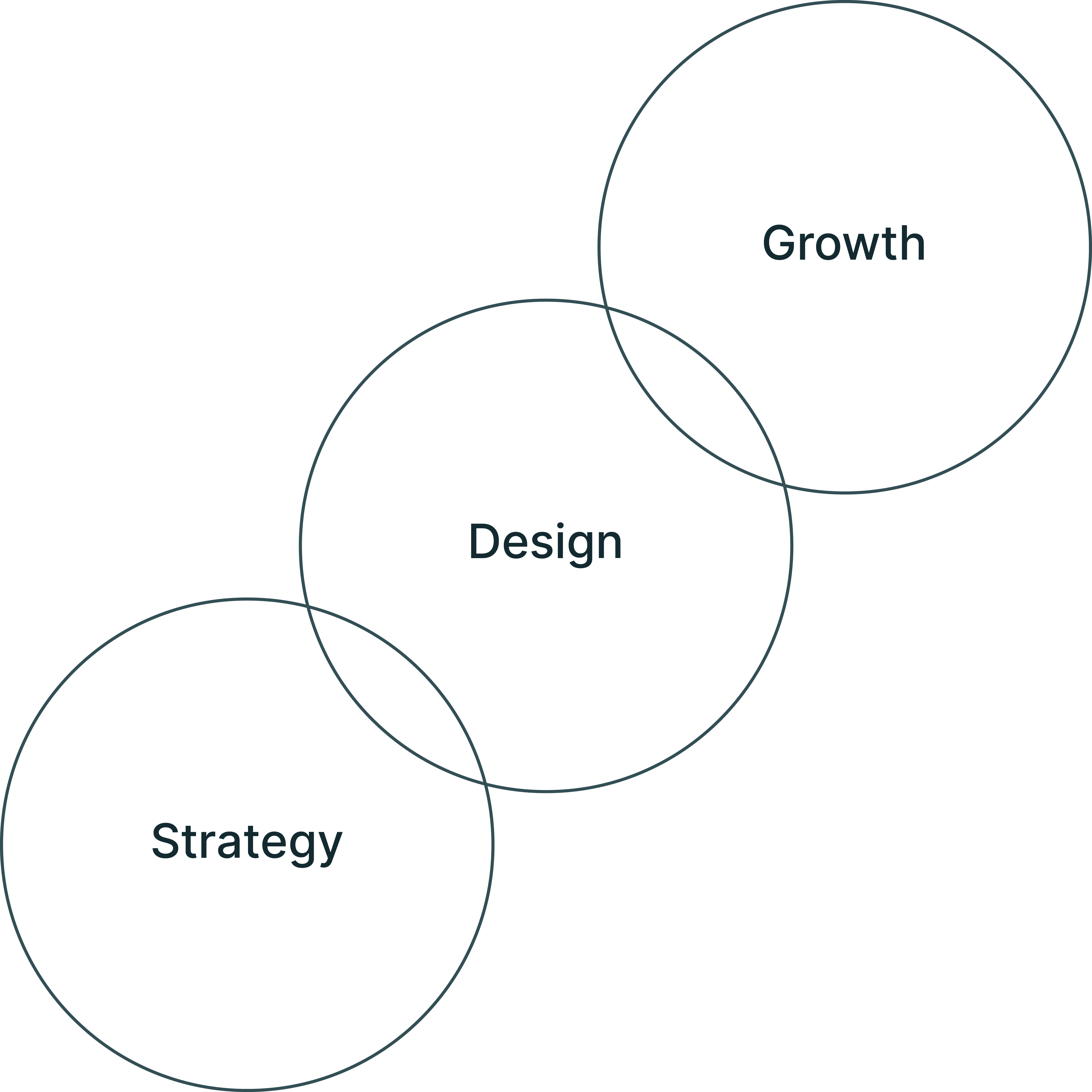 Growth

Design

Strategy