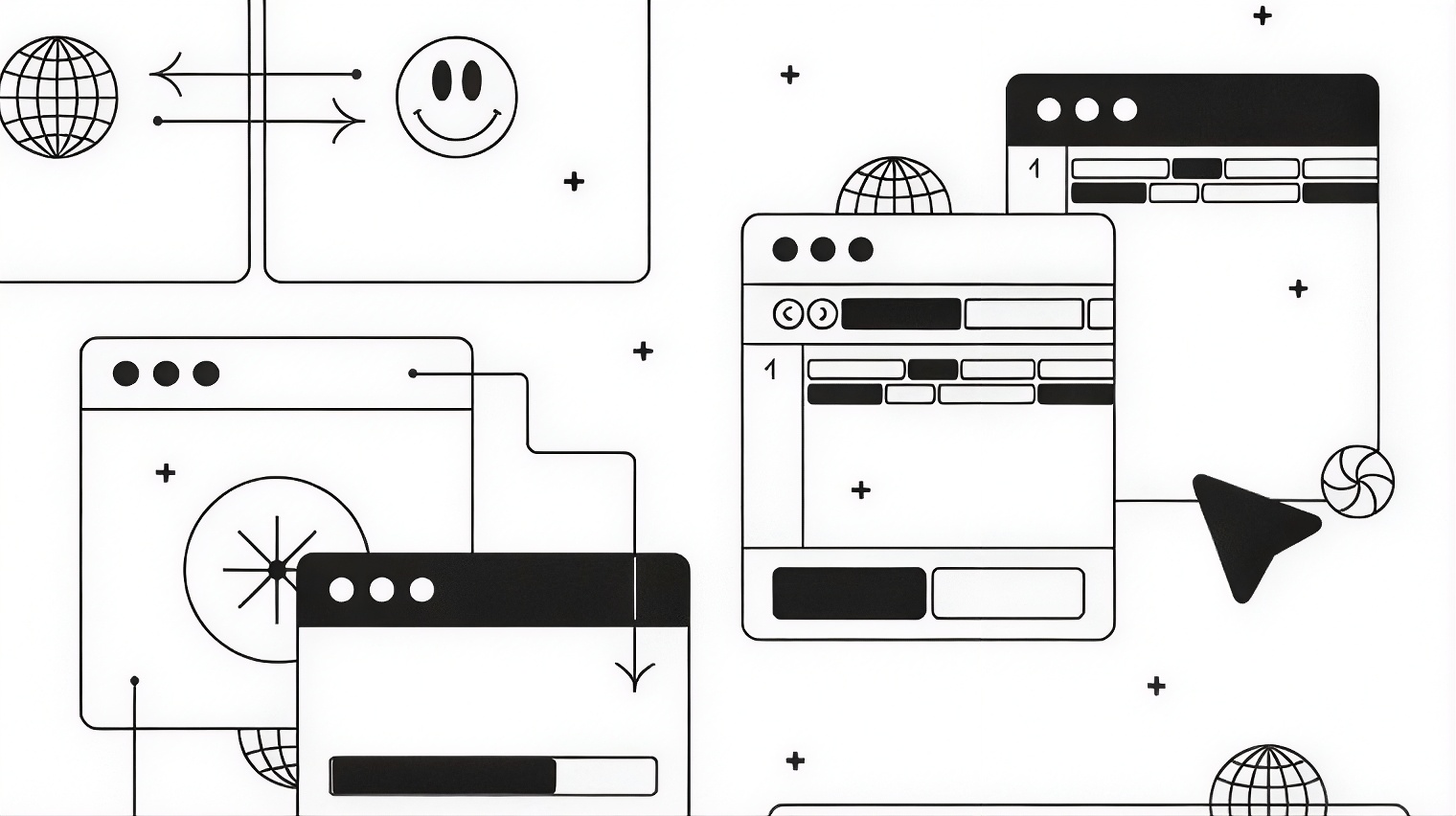 1

1