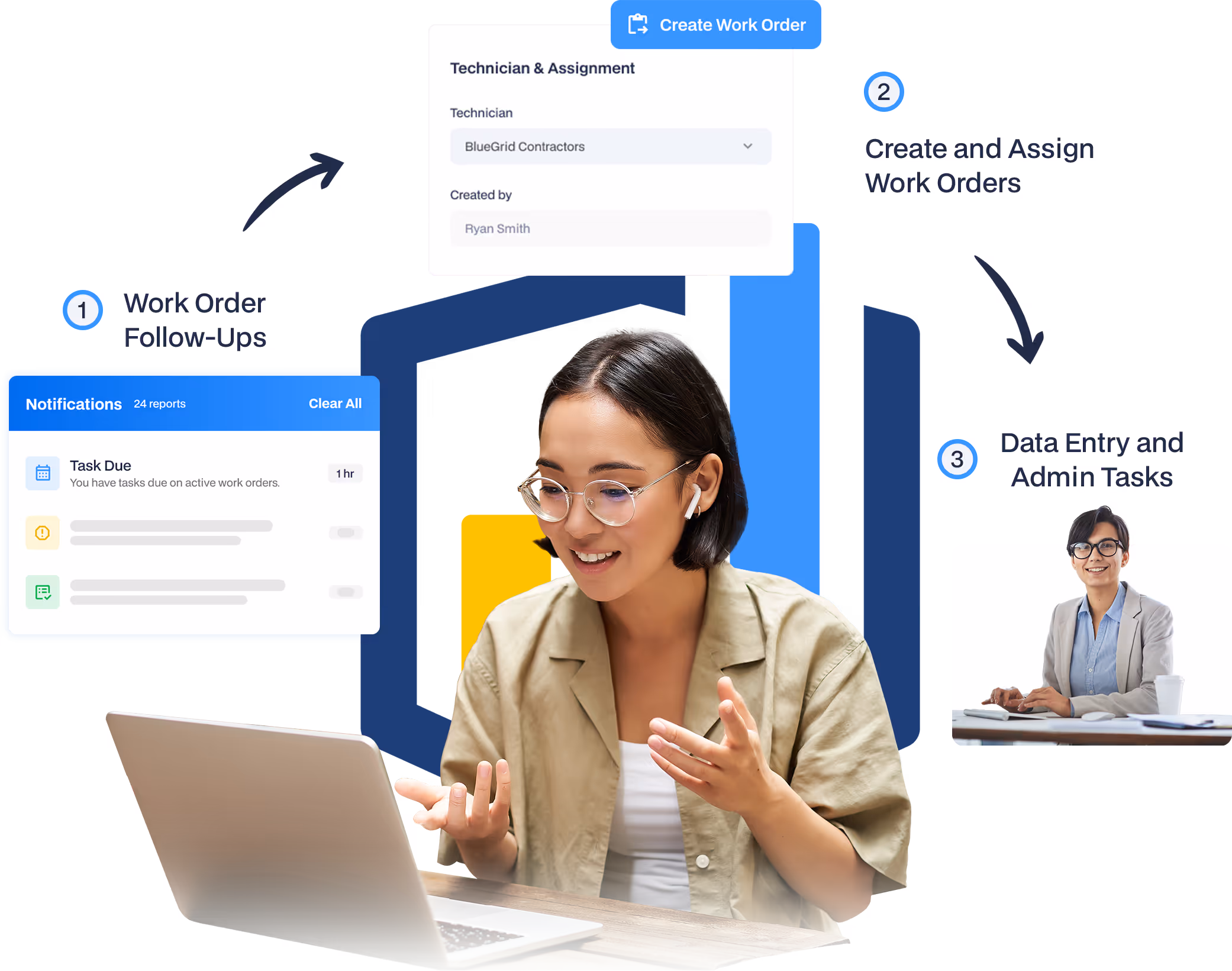 Create Work Order

Technician & Assignment

Technician

BlueGrid Contractors

Created by

Ryan Smith

2

Create and Assign Work Orders

1

Work Order Follow-Ups

Notifications 24 reports Clear All

Task Due
You have tasks due on active work orders.
1 hr

3

Data Entry and Admin Tasks