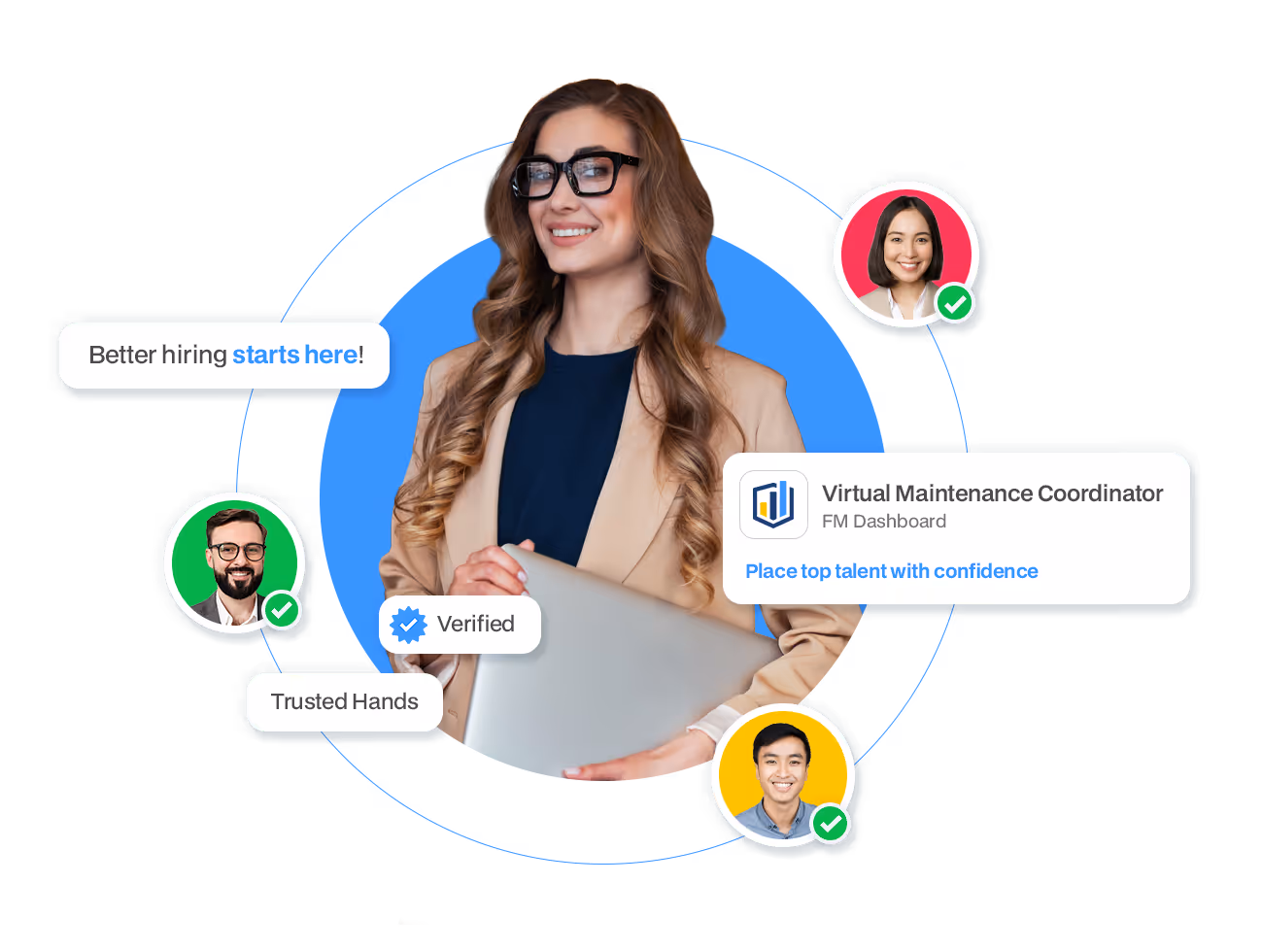 Better hiring starts here!

Virtual Maintenance Coordinator
FM Dashboard

Place top talent with confidence

Verified

Trusted Hands