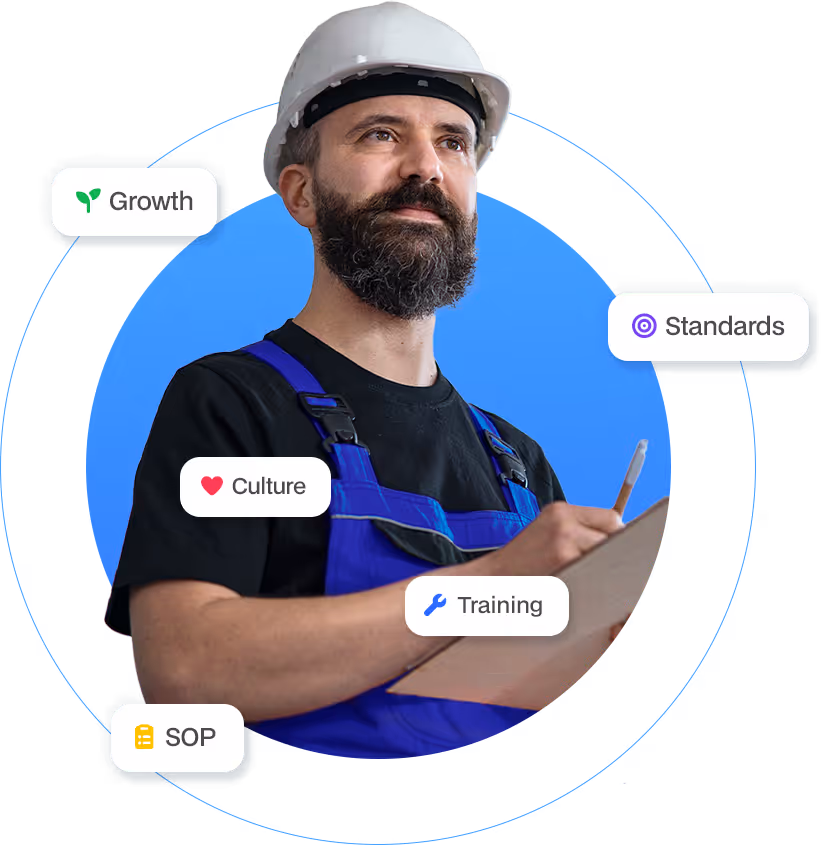 Growth

Standards

Culture

Training

SOP