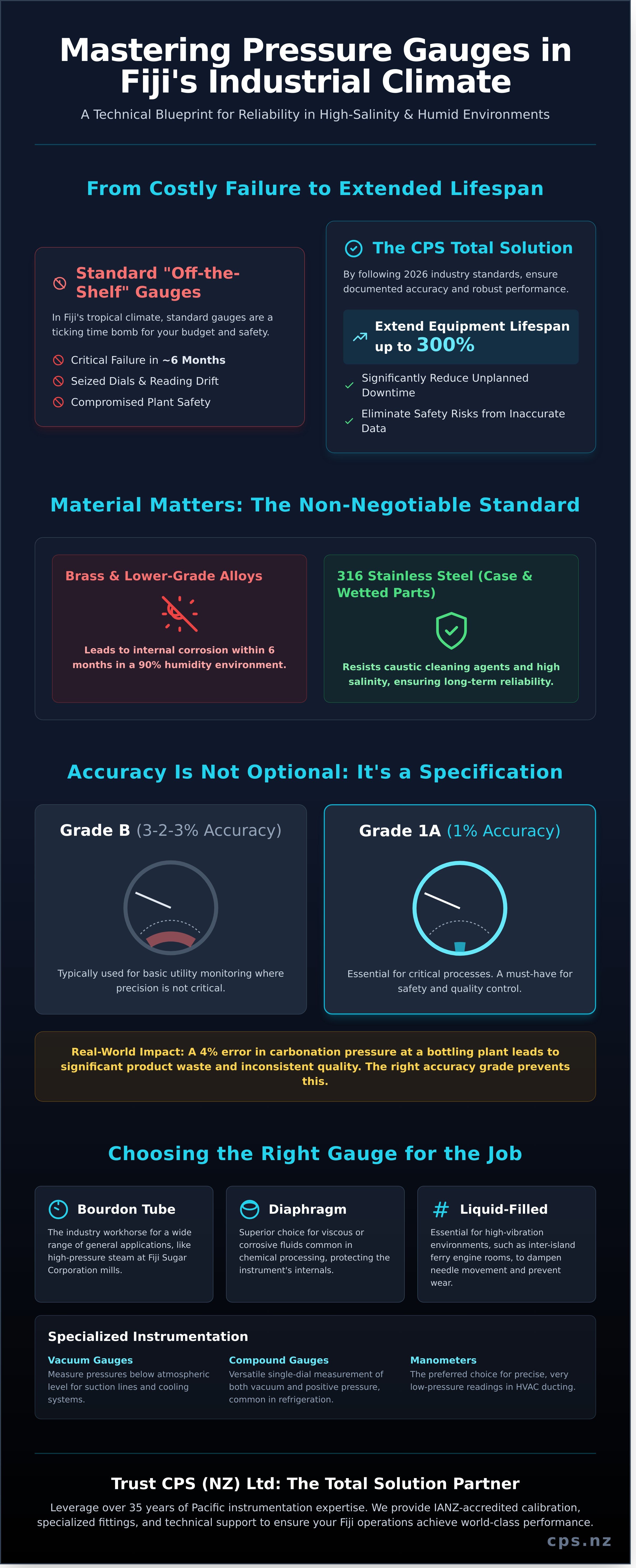 Mastering Pressure Gauges in Fiji's Industrial Climate

A Technical Blueprint for Reliability in High-Salinity & Humid Environments

From Costly Failure to Extended Lifespan

Standard "Off-the-Shelf" Gauges

In Fiji's tropical climate, standard gauges are a ticking time bomb for your budget and safety.

Critical Failure in ~6 Months

Seized Dials & Reading Drift

Compromised Plant Safety

The CPS Total Solution

By following 2026 industry standards, ensure documented accuracy and robust performance.

Extend Equipment Lifespan up to 300%

Significantly Reduce Unplanned Downtime

Eliminate Safety Risks from Inaccurate Data

Material Matters: The Non-Negotiable Standard

Brass & Lower-Grade Alloys

Leads to internal corrosion within 6 months in a 90% humidity environment.

316 Stainless Steel (Case & Wetted Parts)

Resists caustic cleaning agents and high salinity, ensuring long-term reliability.

Accuracy Is Not Optional: It's a Specification

Grade B (3-2-3% Accuracy)

Typically used for basic utility monitoring where precision is not critical.

Grade 1A (1% Accuracy)

Essential for critical processes. A must-have for safety and quality control.

Real-World Impact: A 4% error in carbonation pressure at a bottling plant leads to significant product waste and inconsistent quality. The right accuracy grade prevents this.

Choosing the Right Gauge for the Job

Bourdon Tube

The industry workhorse for a wide range of general applications, like high-pressure steam at Fiji Sugar Corporation mills.

Diaphragm

Superior choice for viscous or corrosive fluids common in chemical processing, protecting the instrument's internals.

Liquid-Filled

Essential for high-vibration environments, such as inter-island ferry engine rooms, to dampen needle movement and prevent wear.

Specialized Instrumentation

Vacuum Gauges

Measure pressures below atmospheric level for suction lines and cooling systems.

Compound Gauges

Versatile single-dial measurement of both vacuum and positive pressure, common in refrigeration.

Manometers

The preferred choice for precise, very low-pressure readings in HVAC ducting.

Trust CPS (NZ) Ltd: The Total Solution Partner

Leverage over 35 years of Pacific instrumentation expertise. We provide IANZ-accredited calibration, specialized fittings, and technical support to ensure your Fiji operations achieve world-class performance.

cps.nz