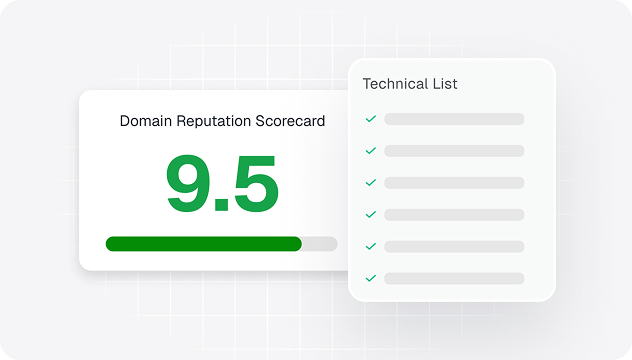 Domain Reputation Scorecard

9.5

Technical List

✓
✓
✓
✓
✓
✓