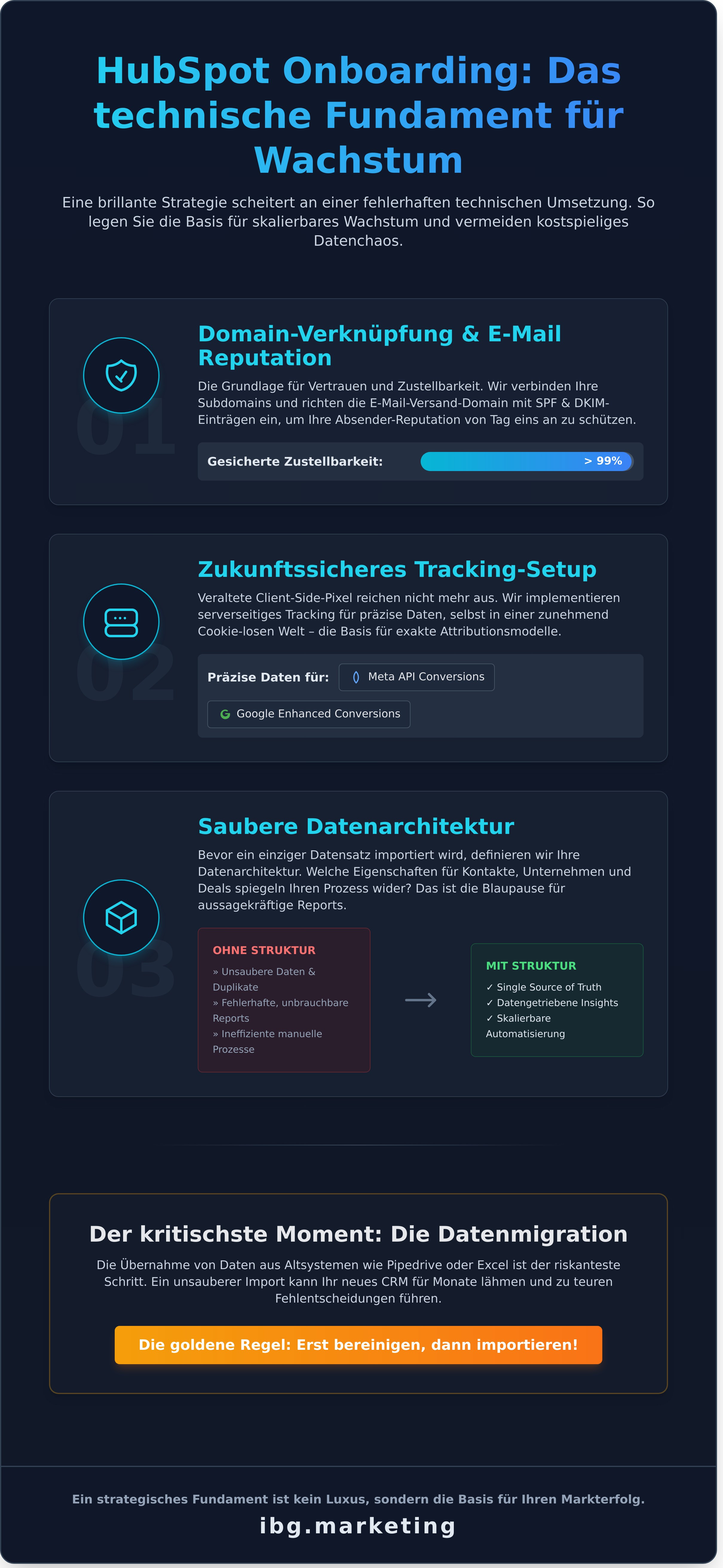 HubSpot Onboarding: Das technische Fundament für Wachstum

Eine brillante Strategie scheitert an einer fehlerhaften technischen Umsetzung. So legen Sie die Basis für skalierbares Wachstum und vermeiden kostspieliges Datenchaos.

01

Domain-Verknüpfung & E-Mail Reputation

Die Grundlage für Vertrauen und Zustellbarkeit. Wir verbinden Ihre Subdomains und richten die E-Mail-Versand-Domain mit SPF & DKIM-Einträgen ein, um Ihre Absender-Reputation von Tag eins an zu schützen.

Gesicherte Zustellbarkeit: > 99%

02

Zukunftssicheres Tracking-Setup

Veraltete Client-Side-Pixel reichen nicht mehr aus. Wir implementieren serverseitiges Tracking für präzise Daten, selbst in einer zunehmend Cookie-losen Welt – die Basis für exakte Attributionsmodelle.

Präzise Daten für: Meta API Conversions Google Enhanced Conversions

03

Saubere Datenarchitektur

Bevor ein einziger Datensatz importiert wird, definieren wir Ihre Datenarchitektur. Welche Eigenschaften für Kontakte, Unternehmen und Deals spiegeln Ihren Prozess wider? Das ist die Blaupause für aussagekräftige Reports.

OHNE STRUKTUR
» Unsaubere Daten & Duplikate
» Fehlerhafte, unbrauchbare Reports
» Ineffiziente manuelle Prozesse

→

MIT STRUKTUR
✓ Single Source of Truth
✓ Datengetriebene Insights
✓ Skalierbare Automatisierung

Der kritischste Moment: Die Datenmigration

Die Übernahme von Daten aus Altsystemen wie Pipedrive oder Excel ist der riskanteste Schritt. Ein unsauberer Import kann Ihr neues CRM für Monate lähmen und zu teuren Fehlentscheidungen führen.

Die goldene Regel: Erst bereinigen, dann importieren!

Ein strategisches Fundament ist kein Luxus, sondern die Basis für Ihren Markterfolg.

ibg.marketing