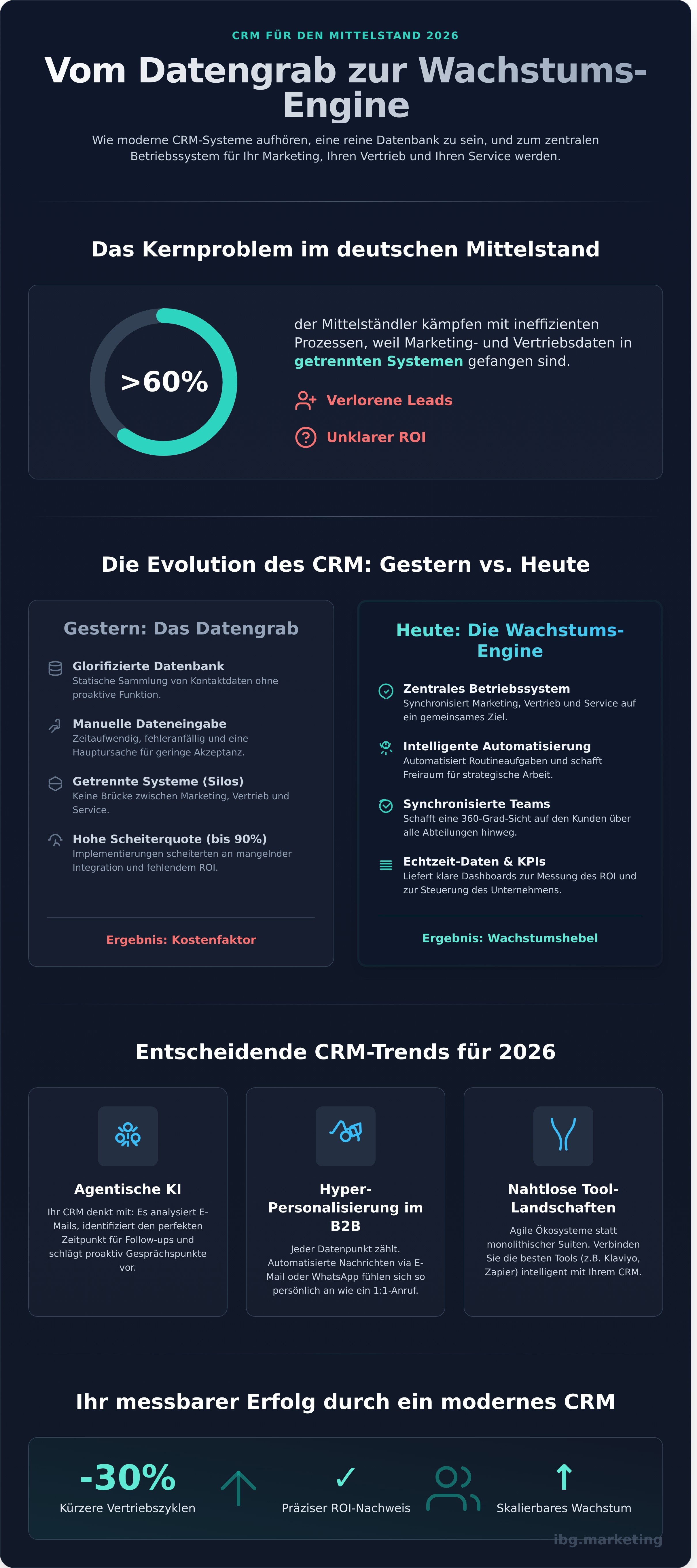 CRM FÜR DEN MITTELSTAND 2026

Vom Datengrab zur Wachstums-Engine

Wie moderne CRM-Systeme aufhören, eine reine Datenbank zu sein, und zum zentralen Betriebssystem für Ihr Marketing, Ihren Vertrieb und Ihren Service werden.

Das Kernproblem im deutschen Mittelstand

>60%

der Mittelständler kämpfen mit ineffizienten Prozessen, weil Marketing- und Vertriebsdaten in getrennten Systemen gefangen sind.

Verlorene Leads

Unklarer ROI

Die Evolution des CRM: Gestern vs. Heute

Gestern: Das Datengrab

Glorifizierte Datenbank
Statische Sammlung von Kontaktdaten ohne proaktive Funktion.

Manuelle Dateneingabe
Zeitaufwendig, fehleranfällig und eine Hauptursache für geringe Akzeptanz.

Getrennte Systeme (Silos)
Keine Brücke zwischen Marketing, Vertrieb und Service.

Hohe Scheiterquote (bis 90%)
Implementierungen scheiterten an mangelnder Integration und fehlendem ROI.

Ergebnis: Kostenfaktor

Heute: Die Wachstums-Engine

Zentrales Betriebssystem
Synchronisiert Marketing, Vertrieb und Service auf ein gemeinsames Ziel.

Intelligente Automatisierung
Automatisiert Routineaufgaben und schafft Freiraum für strategische Arbeit.

Synchronisierte Teams
Schafft eine 360-Grad-Sicht auf den Kunden über alle Abteilungen hinweg.

Echtzeit-Daten & KPIs
Liefert klare Dashboards zur Messung des ROI und zur Steuerung des Unternehmens.

Ergebnis: Wachstumshebel

Entscheidende CRM-Trends für 2026

Agentische KI
Ihr CRM denkt mit: Es analysiert E-Mails, identifiziert den perfekten Zeitpunkt für Follow-ups und schlägt proaktiv Gesprächspunkte vor.

Hyper-Personalisierung im B2B
Jeder Datenpunkt zählt. Automatisierte Nachrichten via E-Mail oder WhatsApp fühlen sich so persönlich an wie ein 1:1-Anruf.

Nahtlose Tool-Landschaften
Agile Ökosysteme statt monolithischer Suiten. Verbinden Sie die besten Tools (z.B. Klaviyo, Zapier) intelligent mit Ihrem CRM.

Ihr messbarer Erfolg durch ein modernes CRM

-30%
Kürzere Vertriebszyklen

✓
Präziser ROI-Nachweis

↑
Skalierbares Wachstum

ibg.marketing