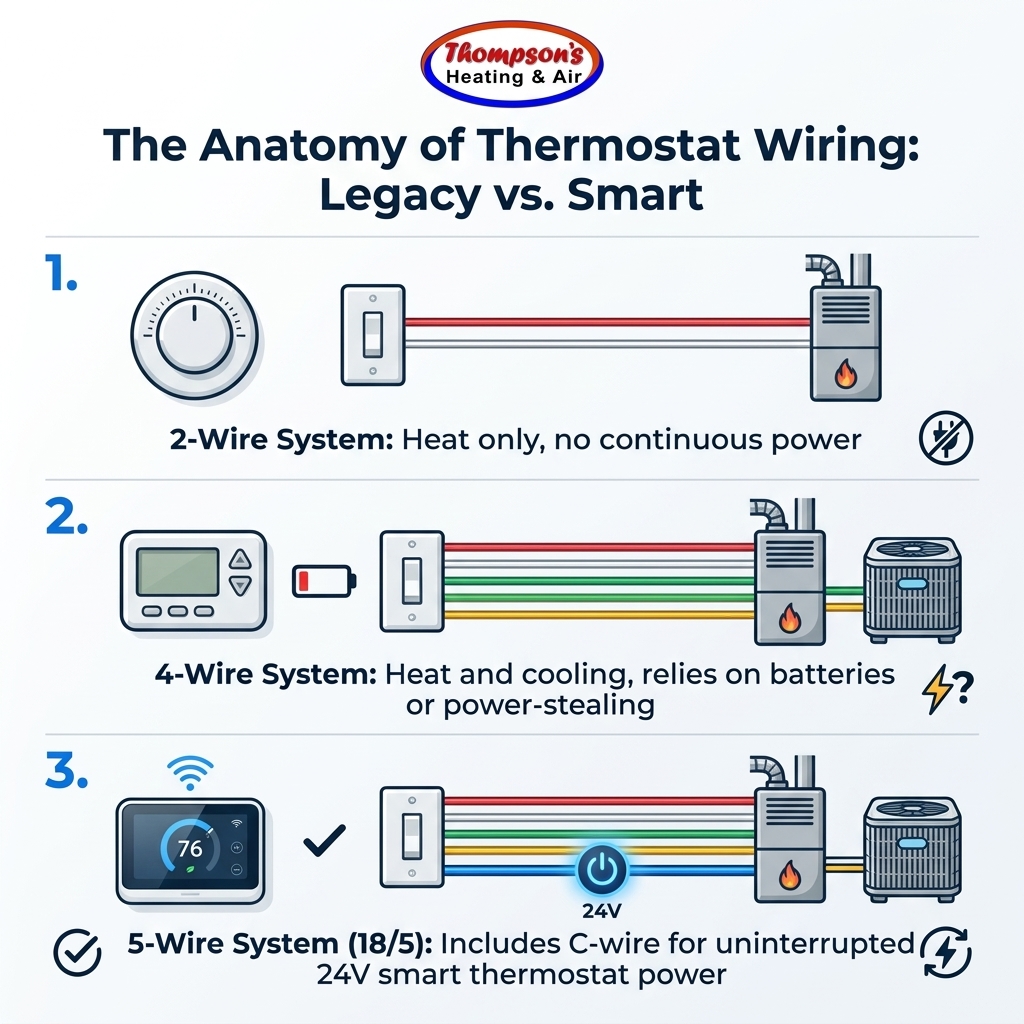 Thompson's Heating & Air

The Anatomy of Thermostat Wiring: Legacy vs. Smart

1.

2-Wire System: Heat only, no continuous power

2.

4-Wire System: Heat and cooling, relies on batteries or power-stealing

3.

76

24V

5-Wire System (18/5): Includes C-wire for uninterrupted 24V smart thermostat power