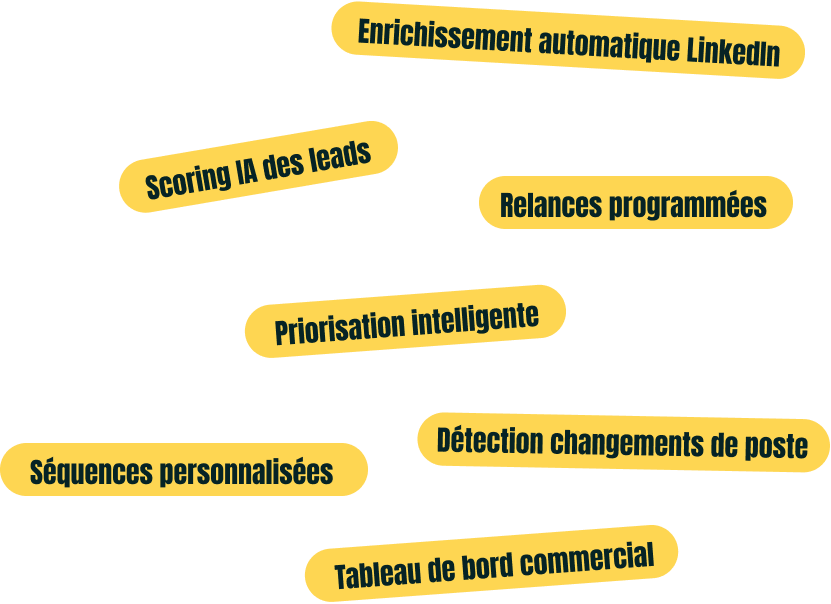 Enrichissement automatique LinkedIn

Scoring IA des leads

Relances programmées

Priorisation intelligente

Détection changements de poste

Séquences personnalisées

Tableau de bord commercial