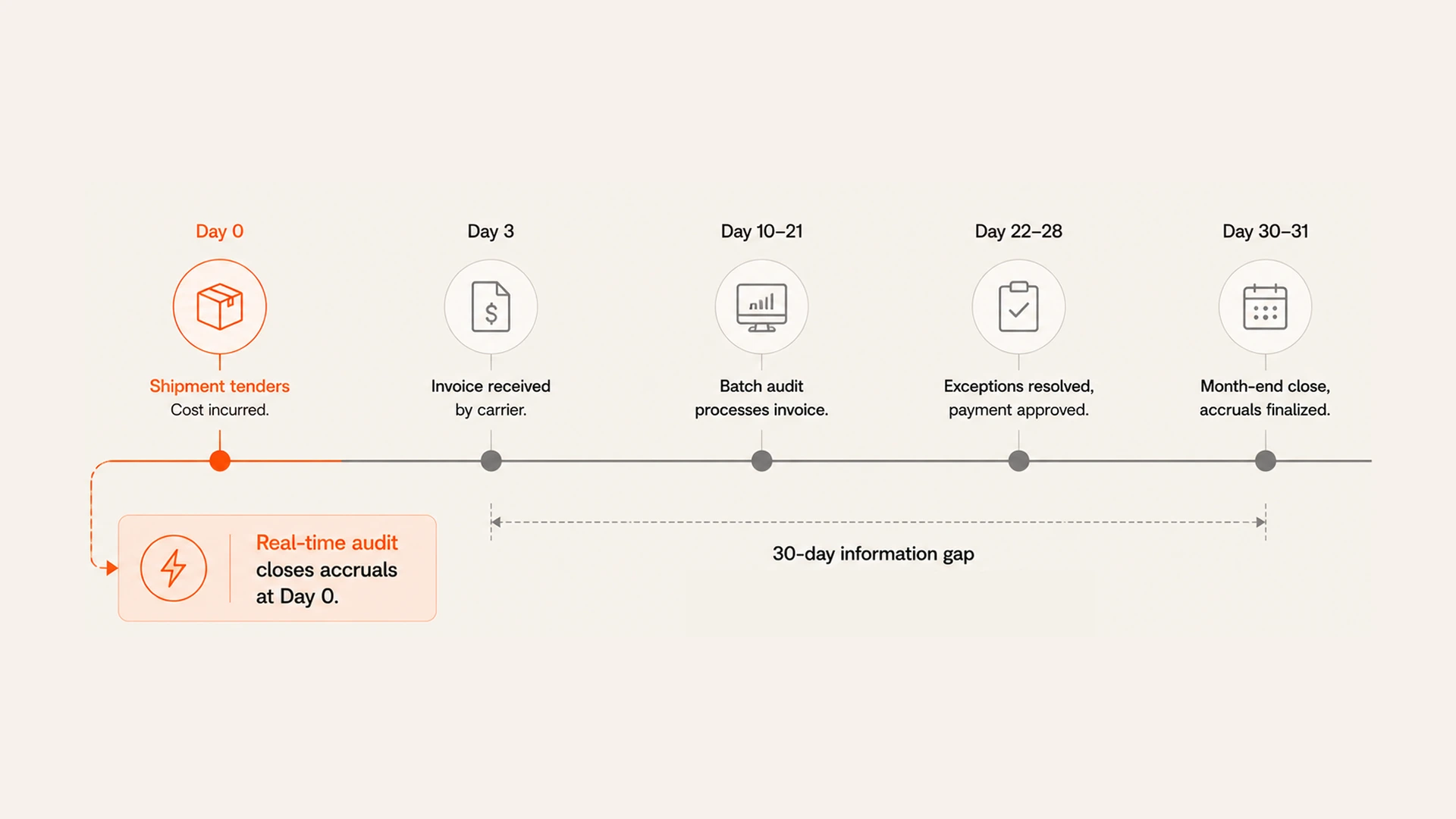 Day 0

Shipment tenders
Cost incurred.

Day 3

Invoice received by carrier.

Day 10–21

Batch audit processes invoice.

Day 22–28

Exceptions resolved, payment approved.

Day 30–31

Month-end close, accruals finalized.

Real-time audit closes accruals at Day 0.

30-day information gap