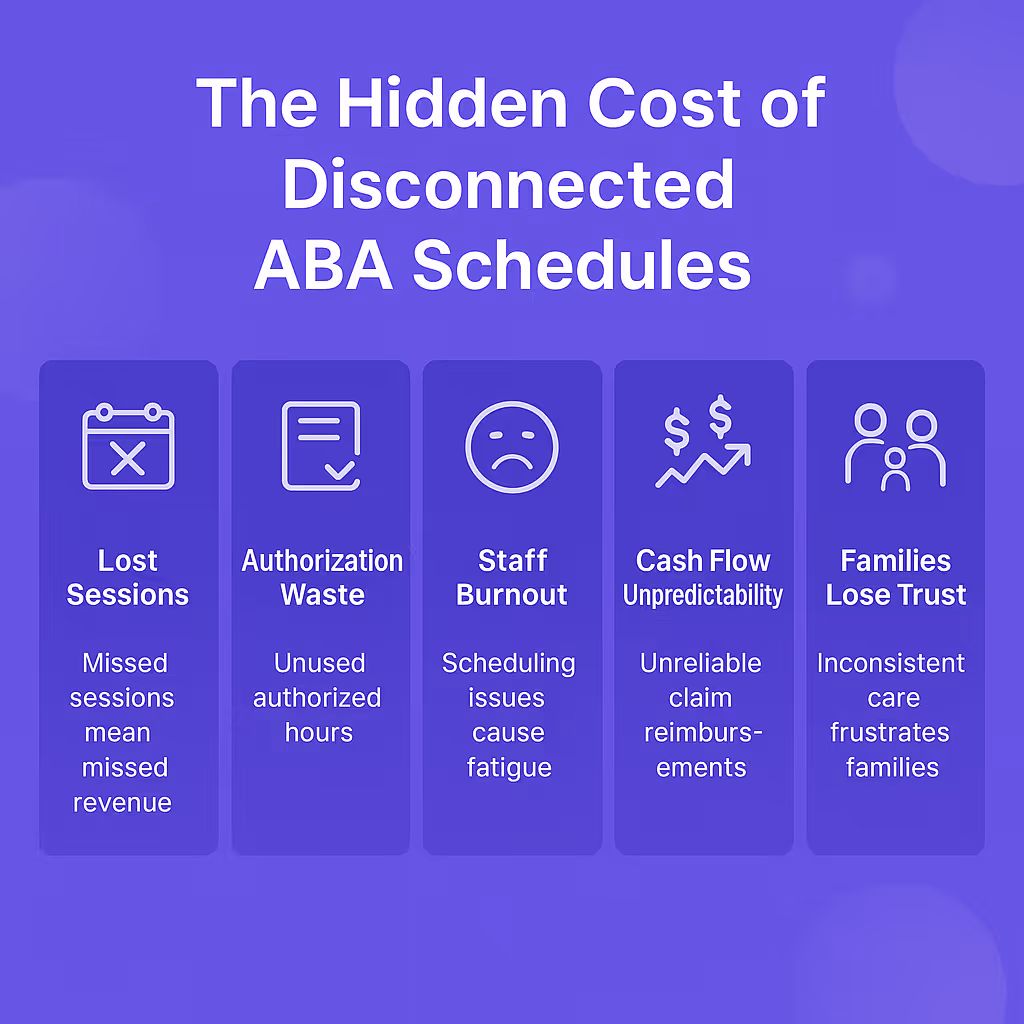 The Hidden Cost of Disconnected ABA Schedules

Lost Sessions

Missed sessions mean missed revenue

Authorization Waste

Unused authorized hours

Staff Burnout

Scheduling issues cause fatigue

Cash Flow Unpredictability

Unreliable claim reimbursements

Families Lose Trust

Inconsistent care frustrates families