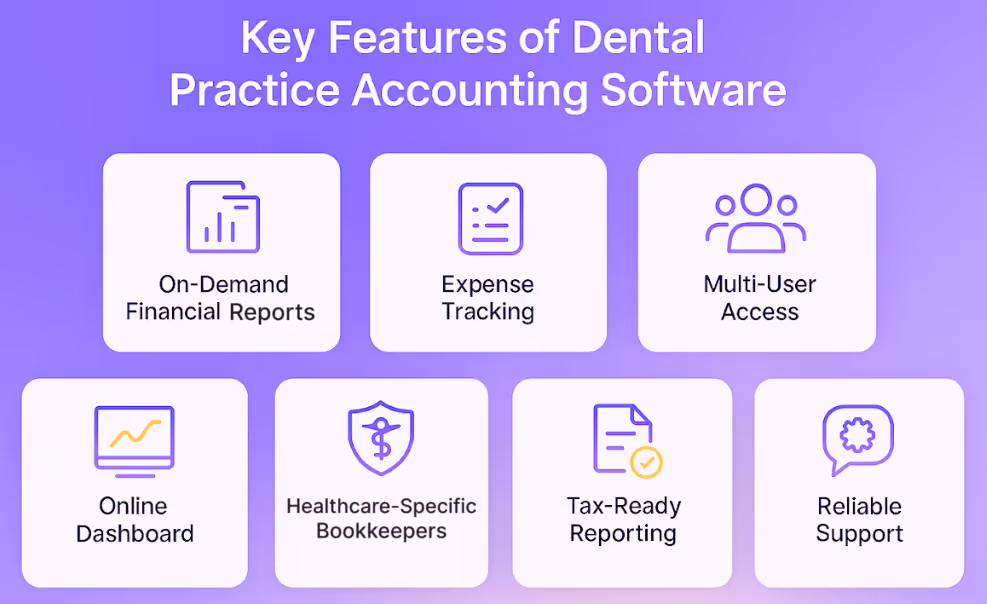 Key Features of Dental Practice Accounting Software

On-Demand Financial Reports

Expense Tracking

Multi-User Access

Online Dashboard

Healthcare-Specific Bookkeepers

Tax-Ready Reporting

Reliable Support