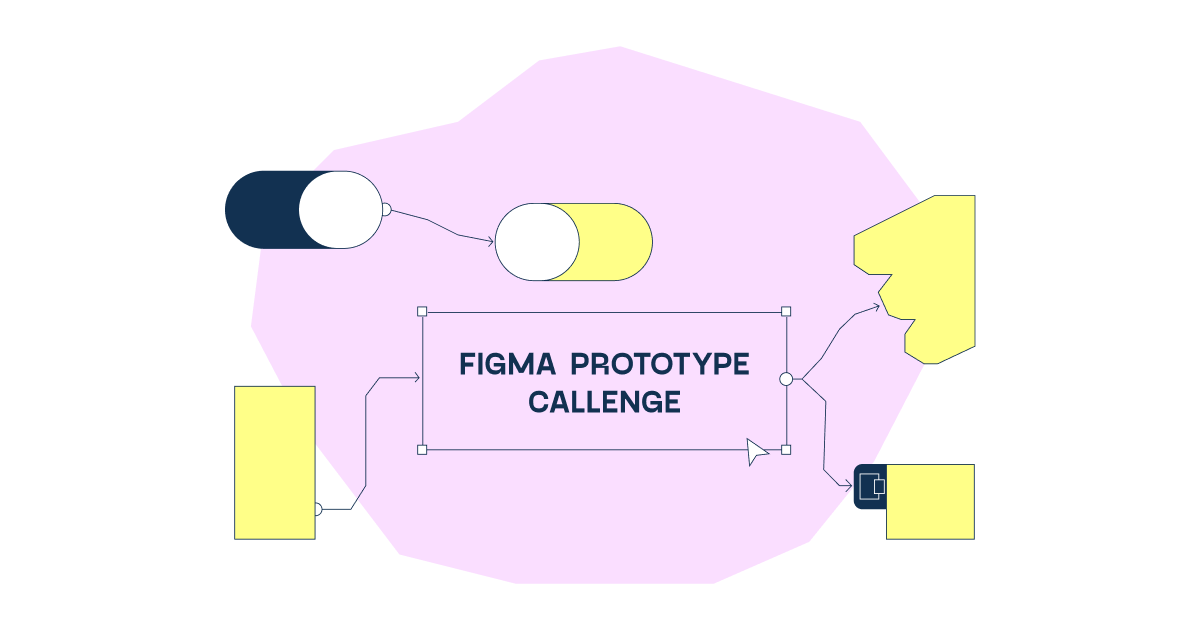 FIGMA PROTOTYPE
CALLENGE