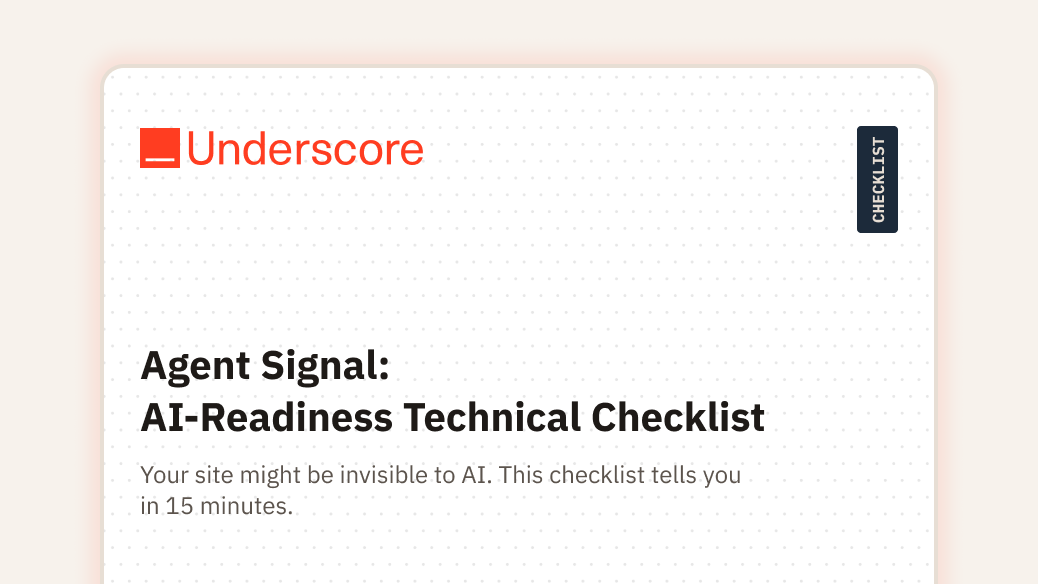 Underscore

CHECKLIST

Agent Signal:
AI-Readiness Technical Checklist

Your site might be invisible to AI. This checklist tells you in 15 minutes.