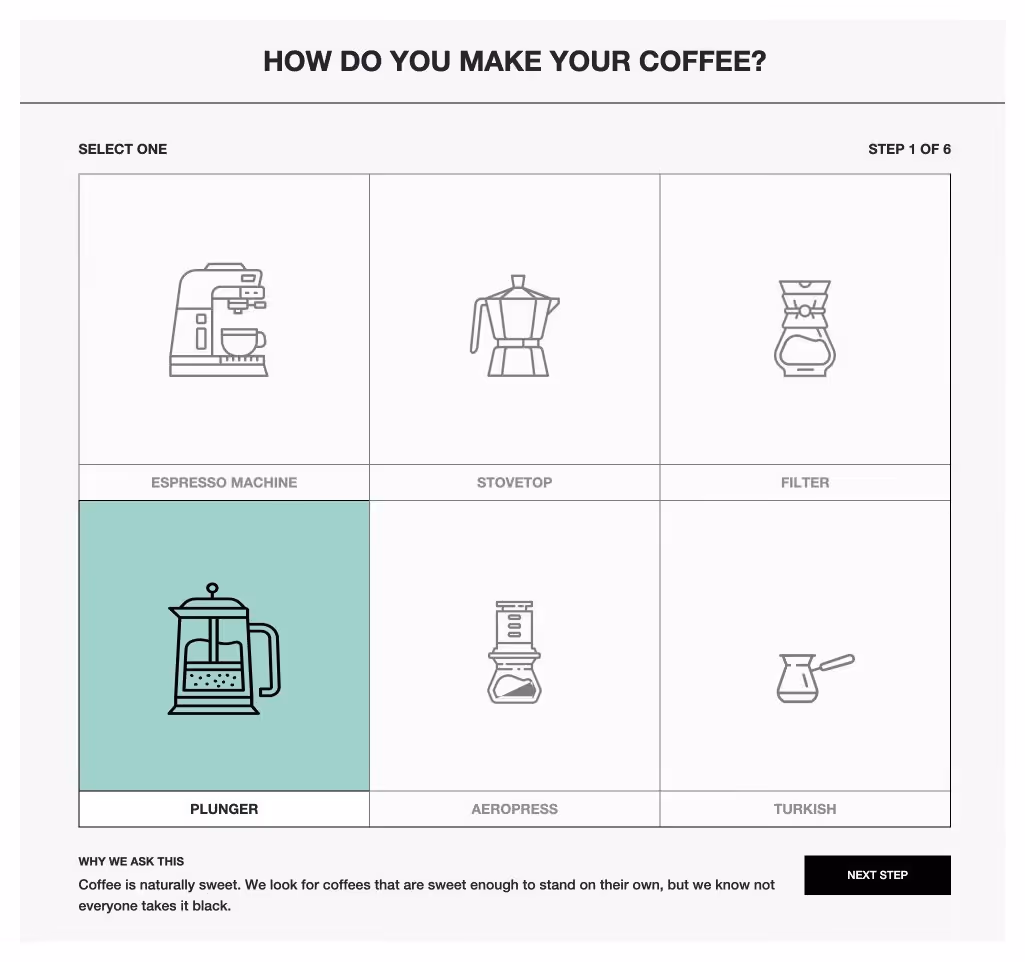 HOW DO YOU MAKE YOUR COFFEE?

SELECT ONE

STEP 1 OF 6

ESPRESSO MACHINE

STOVETOP

FILTER

PLUNGER

AEROPRESS

TURKISH

WHY WE ASK THIS

Coffee is naturally sweet. We look for coffees that are sweet enough to stand on their own, but we know not everyone takes it black.

NEXT STEP