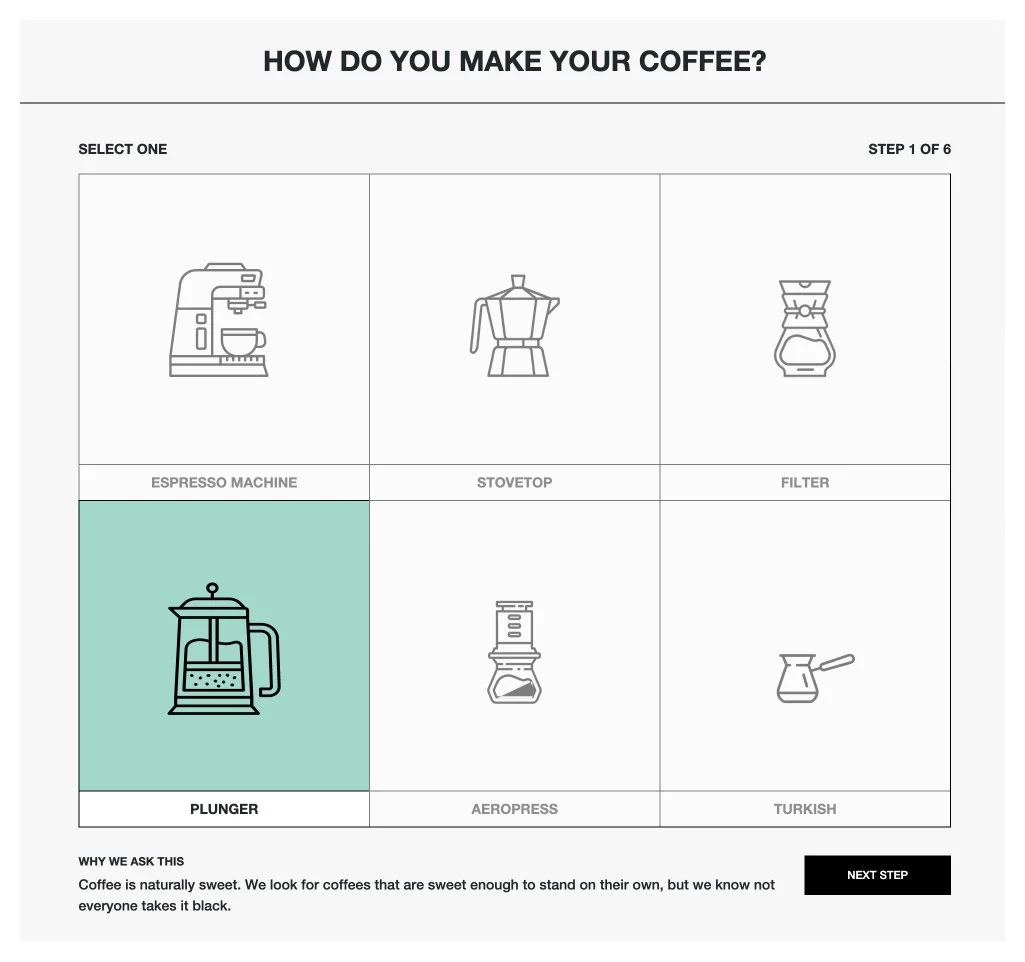 HOW DO YOU MAKE YOUR COFFEE?

SELECT ONE

STEP 1 OF 6

ESPRESSO MACHINE

STOVETOP

FILTER

PLUNGER

AEROPRESS

TURKISH

WHY WE ASK THIS

Coffee is naturally sweet. We look for coffees that are sweet enough to stand on their own, but we know not everyone takes it black.

NEXT STEP