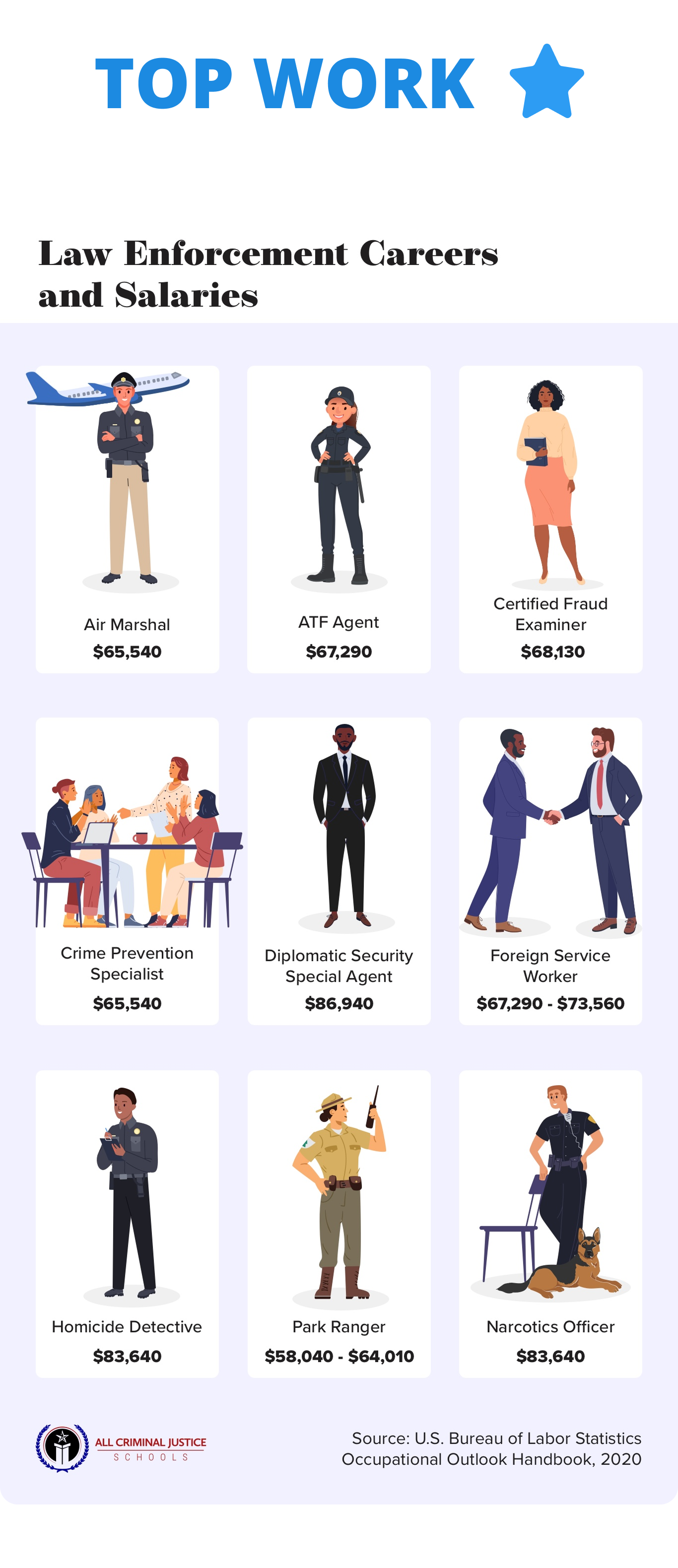 TOP WORK

Law Enforcement Careers and Salaries

Air Marshal
$65,540

ATF Agent
$67,290

Certified Fraud Examiner
$68,130

Crime Prevention Specialist
$65,540

Diplomatic Security Special Agent
$86,940

Foreign Service Worker
$67,290 - $73,560

Homicide Detective
$83,640

Park Ranger
$58,040 - $64,010

Narcotics Officer
$83,640

ALL CRIMINAL JUSTICE SCHOOLS

Source: U.S. Bureau of Labor Statistics Occupational Outlook Handbook, 2020