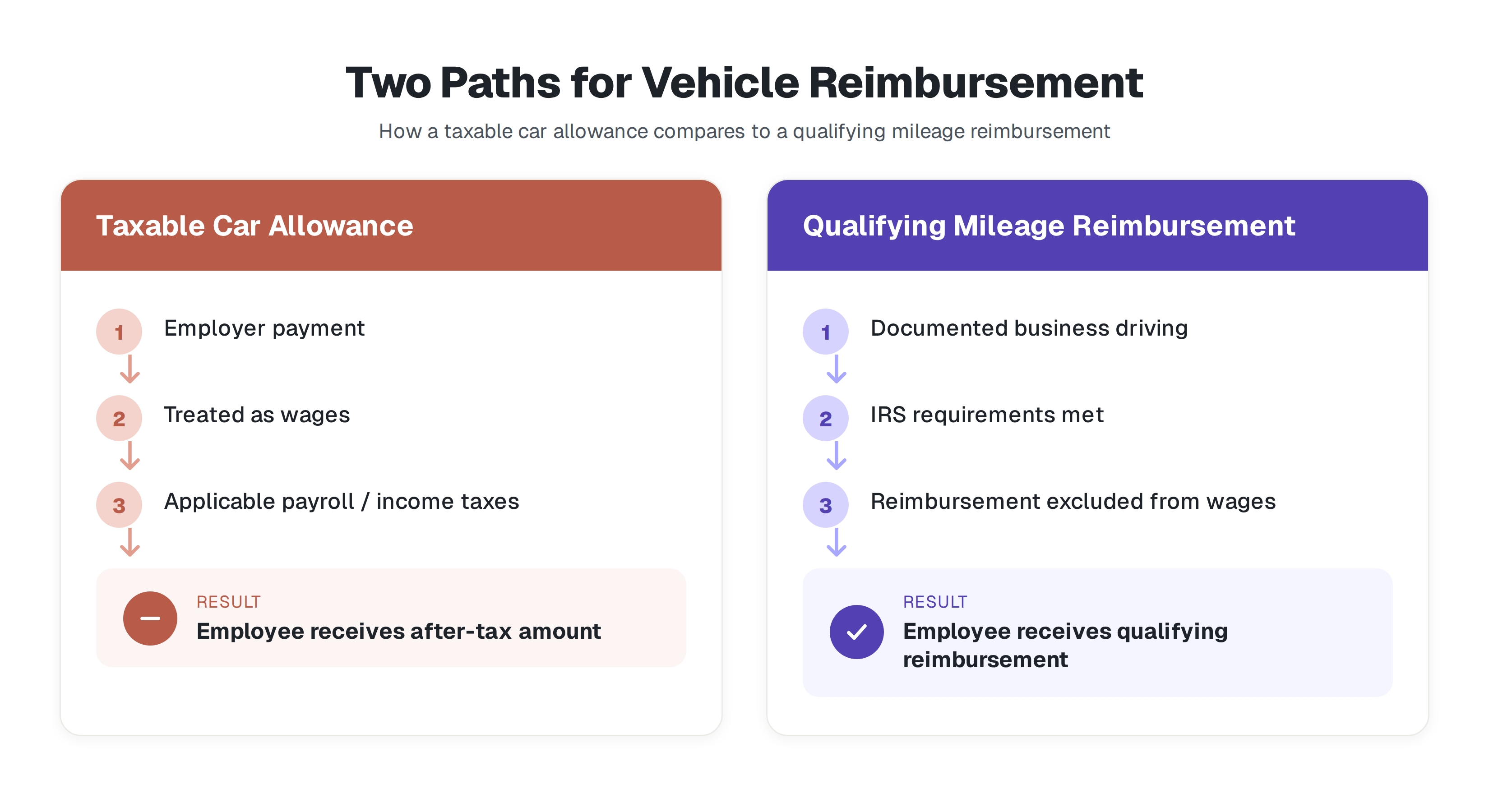 Two Paths for Vehicle Reimbursement

How a taxable car allowance compares to a qualifying mileage reimbursement

Taxable Car Allowance

1 Employer payment

2 Treated as wages

3 Applicable payroll / income taxes

RESULT
Employee receives after-tax amount

Qualifying Mileage Reimbursement

1 Documented business driving

2 IRS requirements met

3 Reimbursement excluded from wages

RESULT
Employee receives qualifying reimbursement