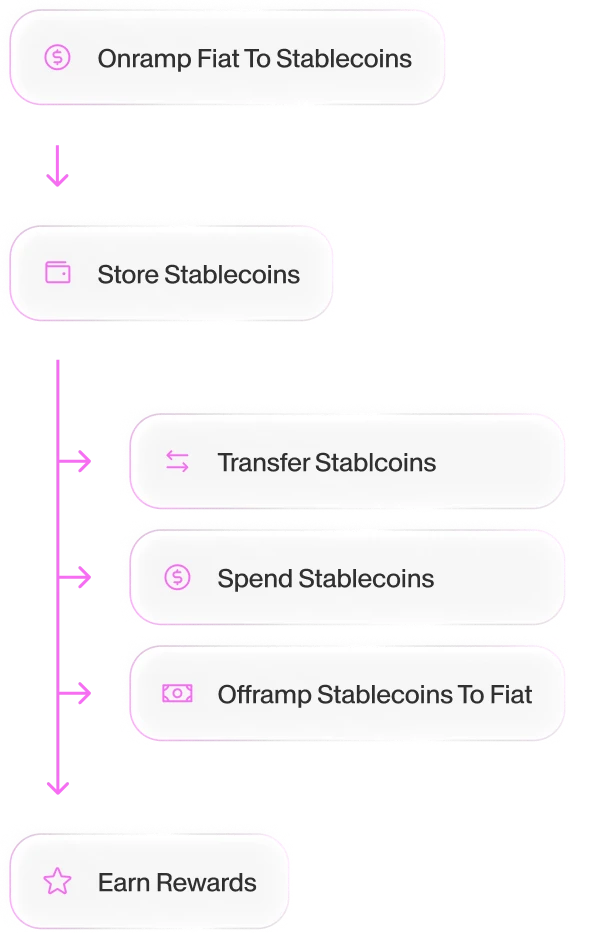 Onramp Fiat To Stablecoins

Store Stablecoins

Transfer Stablcoins

Spend Stablecoins

Offramp Stablecoins To Fiat

Earn Rewards