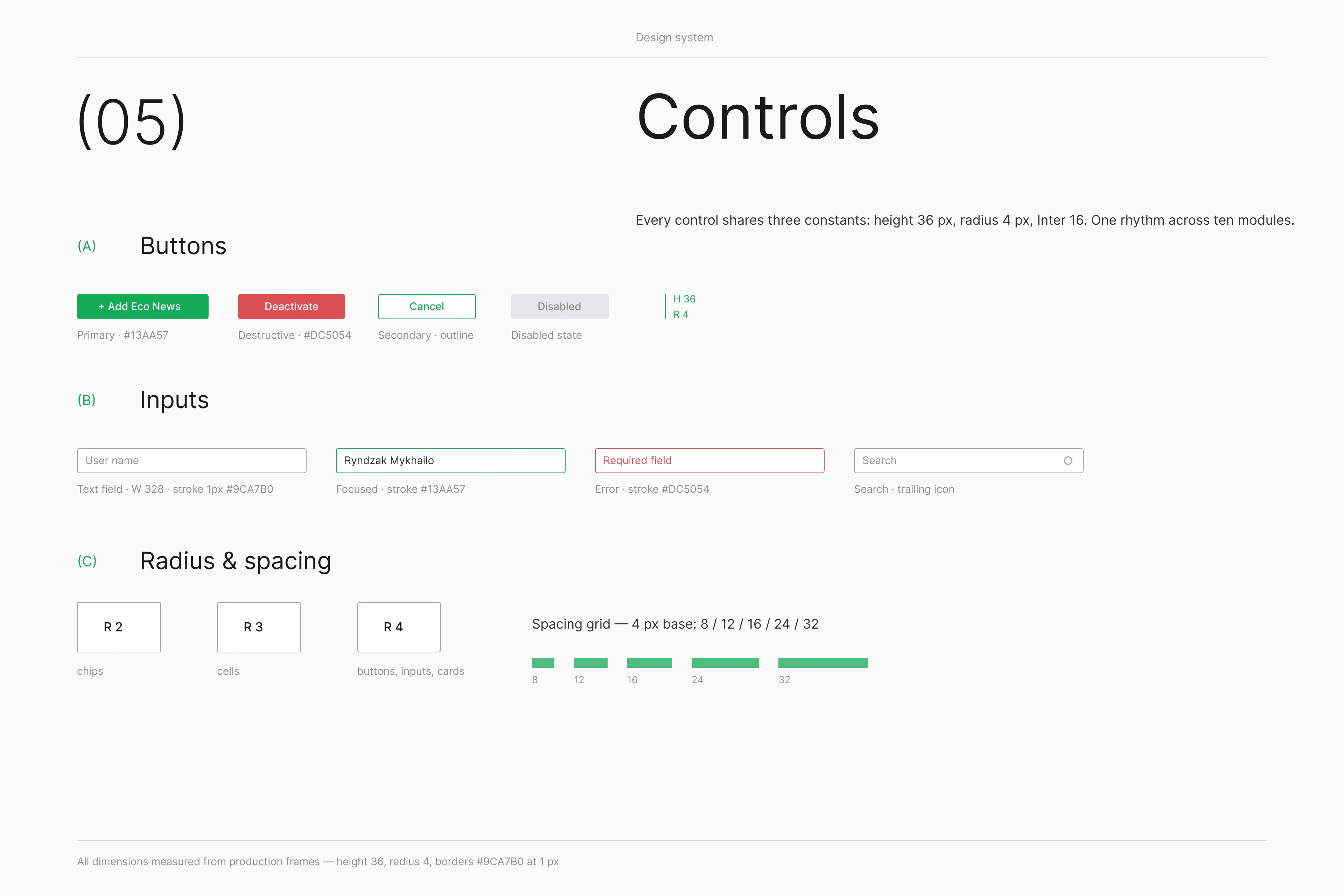 Design system

(05)

Controls

Every control shares three constants: height 36 px, radius 4 px, Inter 16. One rhythm across ten modules.

(A) Buttons

+ Add Eco News
Primary · #13AA57

Deactivate
Destructive · #DC5054

Cancel
Secondary · outline

Disabled
Disabled state

H 36
R 4

(B) Inputs

User name
Text field · W 328 · stroke 1px #9CA7B0

Ryndzak Mykhailo
Focused · stroke #13AA57

Required field
Error · stroke #DC5054

Search
Search · trailing icon

(C) Radius & spacing

R 2
chips

R 3
cells

R 4
buttons, inputs, cards

Spacing grid — 4 px base: 8 / 12 / 16 / 24 / 32

8 12 16 24 32

All dimensions measured from production frames — height 36, radius 4, borders #9CA7B0 at 1 px