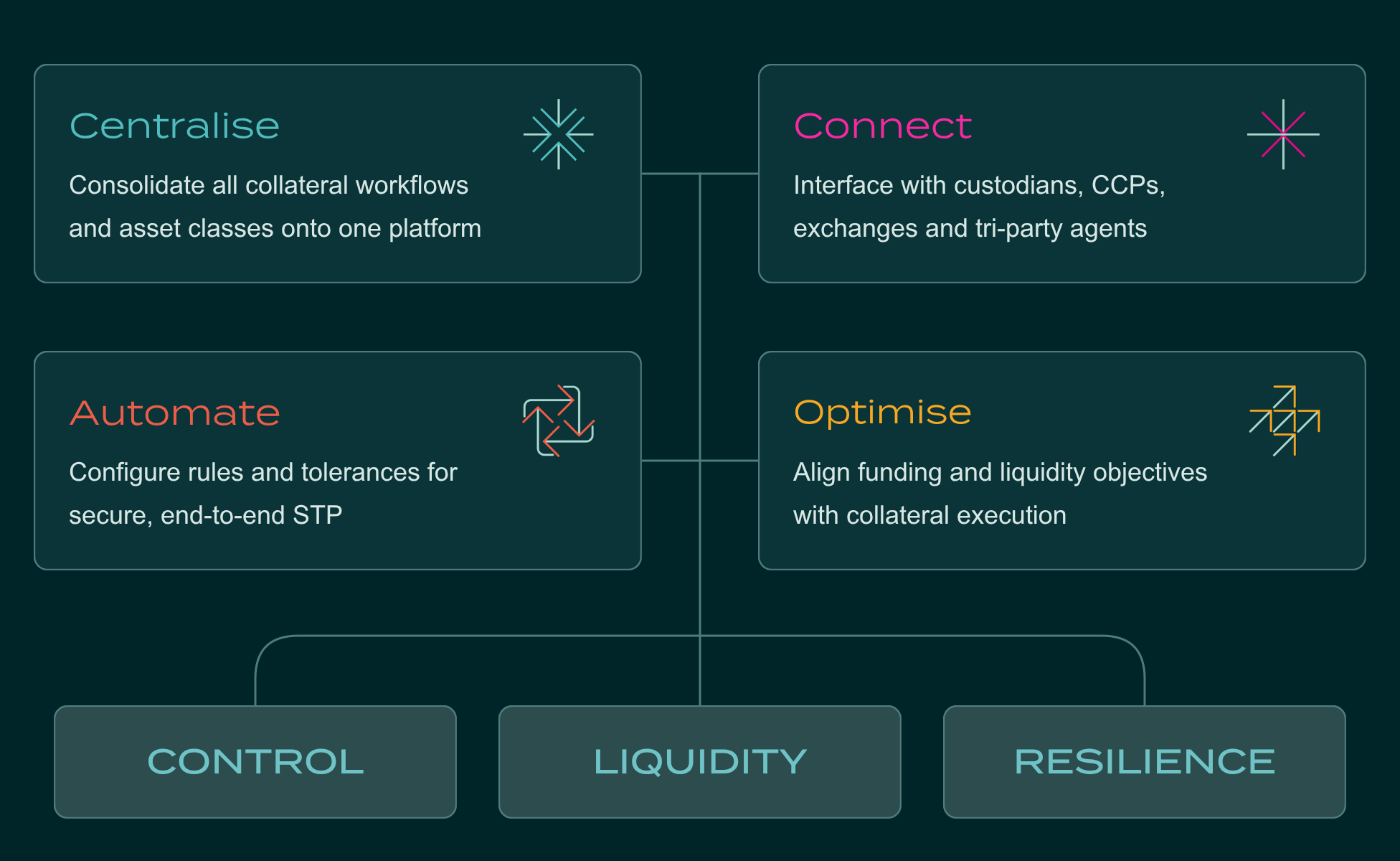 Centralise

Consolidate all collateral workflows and asset classes onto one platform

Connect

Interface with custodians, CCPs, exchanges and tri-party agents

Automate

Configure rules and tolerances for secure, end-to-end STP

Optimise

Align funding and liquidity objectives with collateral execution

CONTROL

LIQUIDITY

RESILIENCE