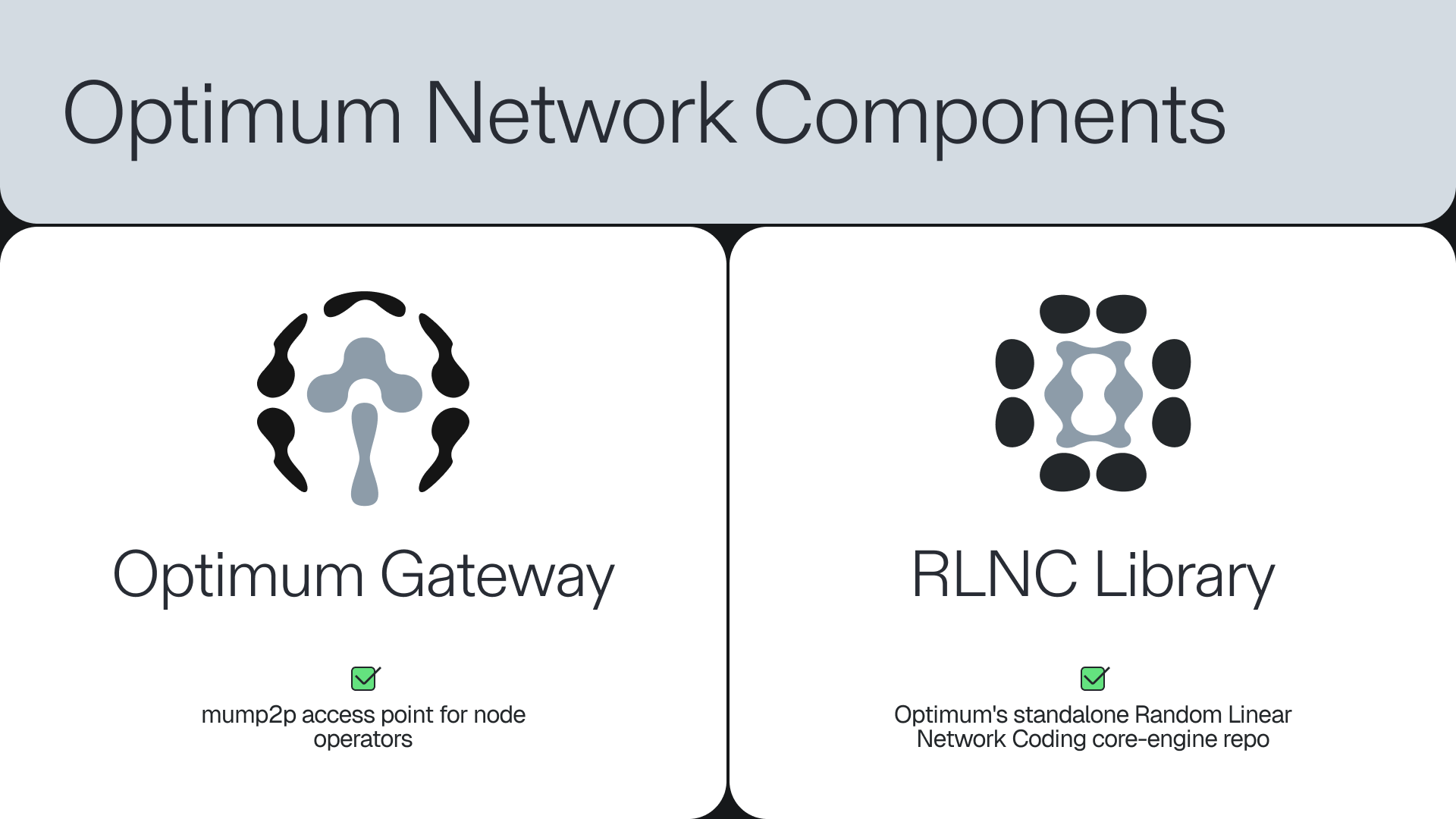 Optimum Network Components

Optimum Gateway

mump2p access point for node operators

RLNC Library

Optimum's standalone Random Linear Network Coding core-engine repo