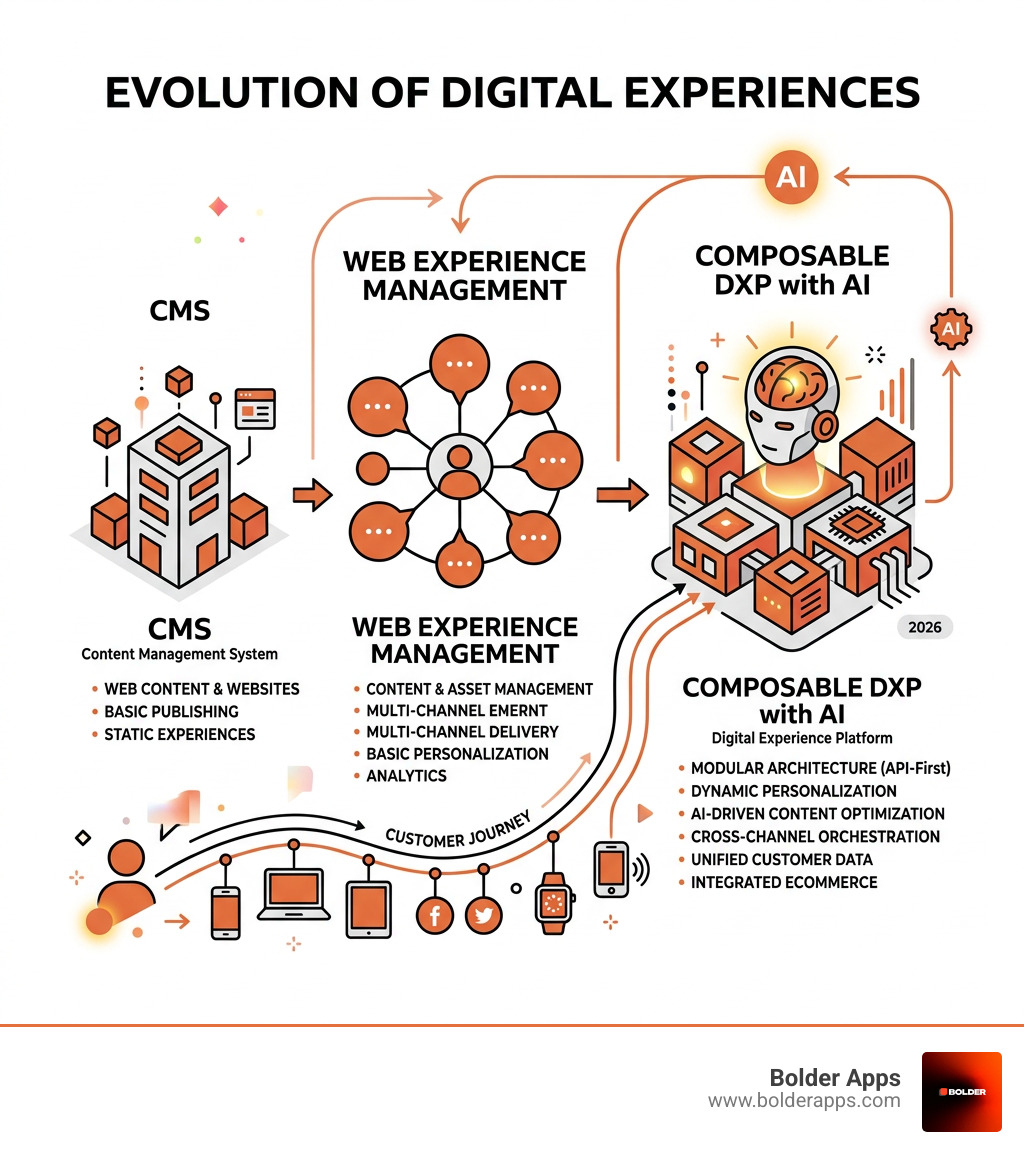 EVOLUTION OF DIGITAL EXPERIENCES

AI

CMS

WEB EXPERIENCE MANAGEMENT

COMPOSABLE DXP with AI

AI

2026

CMS
Content Management System

- WEB CONTENT & WEBSITES
- BASIC PUBLISHING
- STATIC EXPERIENCES

WEB EXPERIENCE MANAGEMENT

- CONTENT & ASSET MANAGEMENT
- MULTI-CHANNEL EMERNT
- MULTI-CHANNEL DELIVERY
- BASIC PERSONALIZATION
- ANALYTICS

COMPOSABLE DXP with AI
Digital Experience Platform

- MODULAR ARCHITECTURE (API-First)
- DYNAMIC PERSONALIZATION
- AI-DRIVEN CONTENT OPTIMIZATION
- CROSS-CHANNEL ORCHESTRATION
- UNIFIED CUSTOMER DATA
- INTEGRATED ECOMMERCE

CUSTOMER JOURNEY

Bolder Apps
www.bolderapps.com
BOLDER