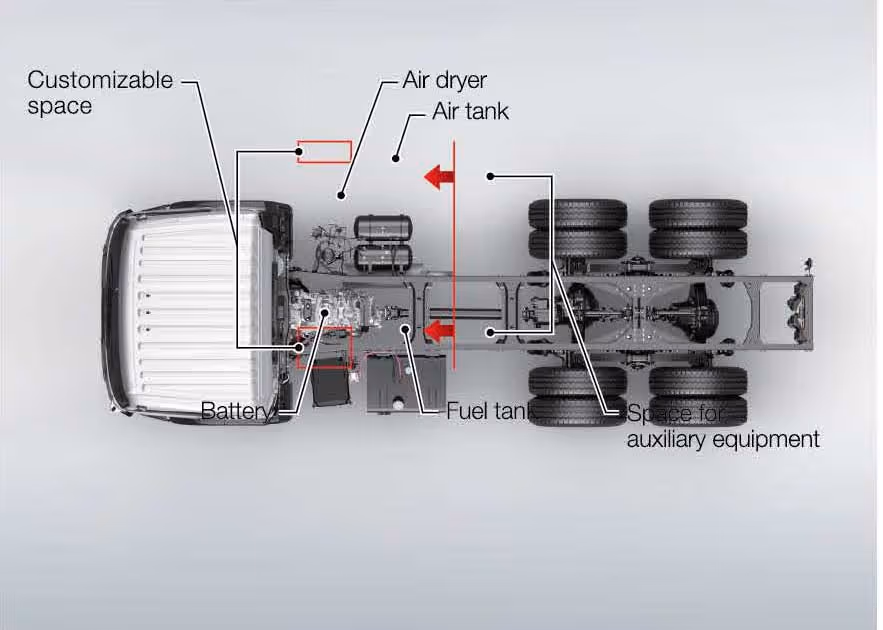 Customizable space

Air dryer

Air tank

Battery

Fuel tank

Space for auxiliary equipment