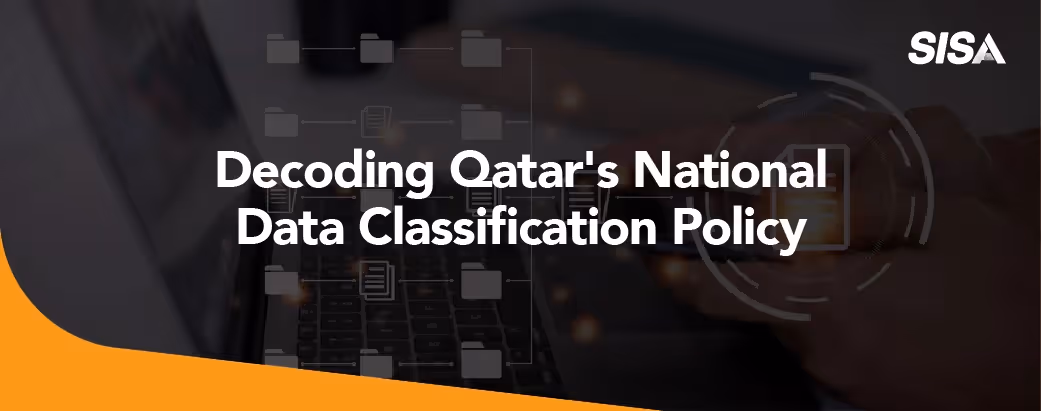 SISA

Decoding Qatar's National Data Classification Policy