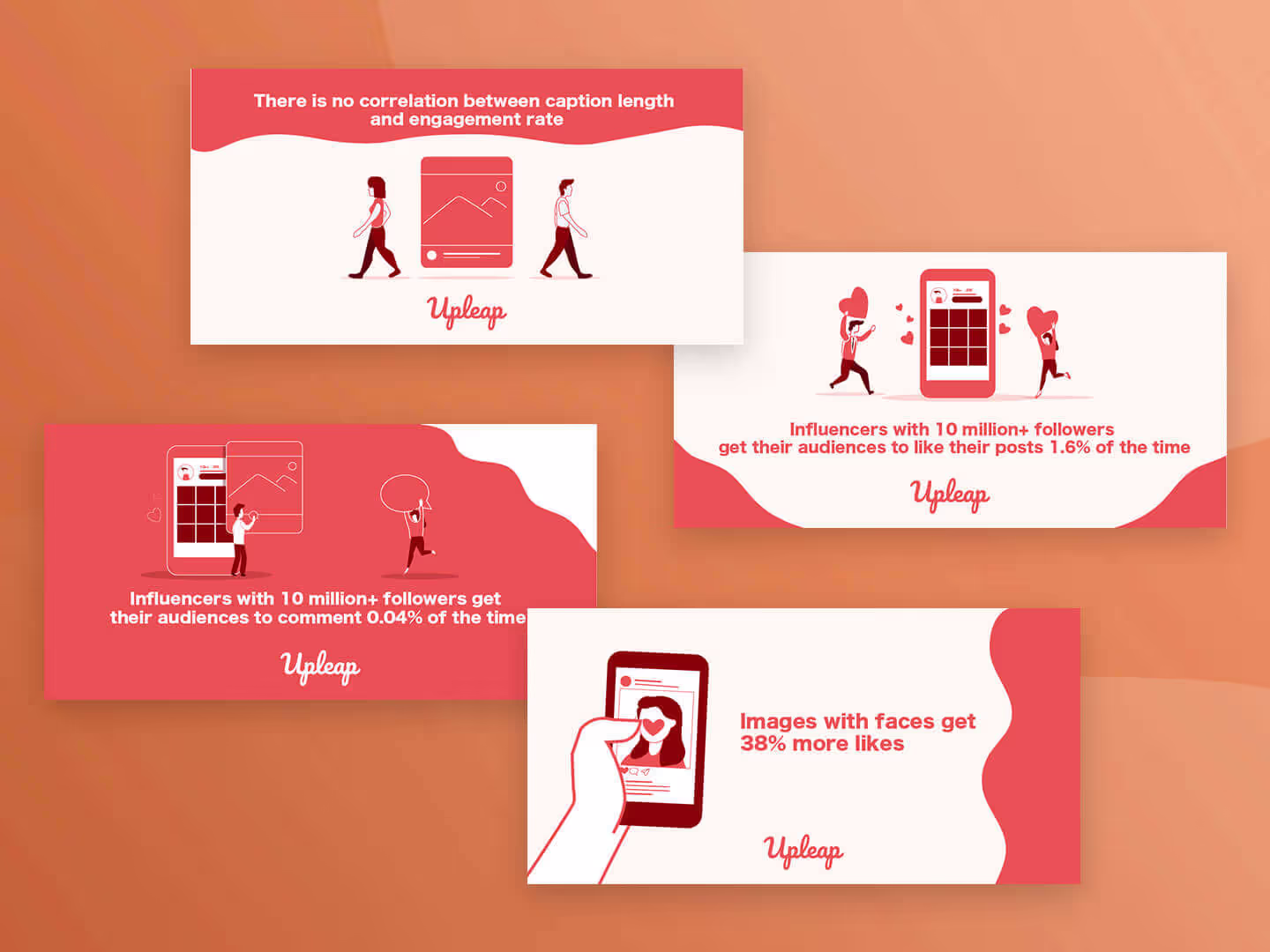 There is no correlation between caption length and engagement rate

Upleap

Influencers with 10 million+ followers get their audiences to like their posts 1.6% of the time

Upleap

Influencers with 10 million+ followers get their audiences to comment 0.04% of the time

Upleap

Images with faces get 38% more likes

Upleap