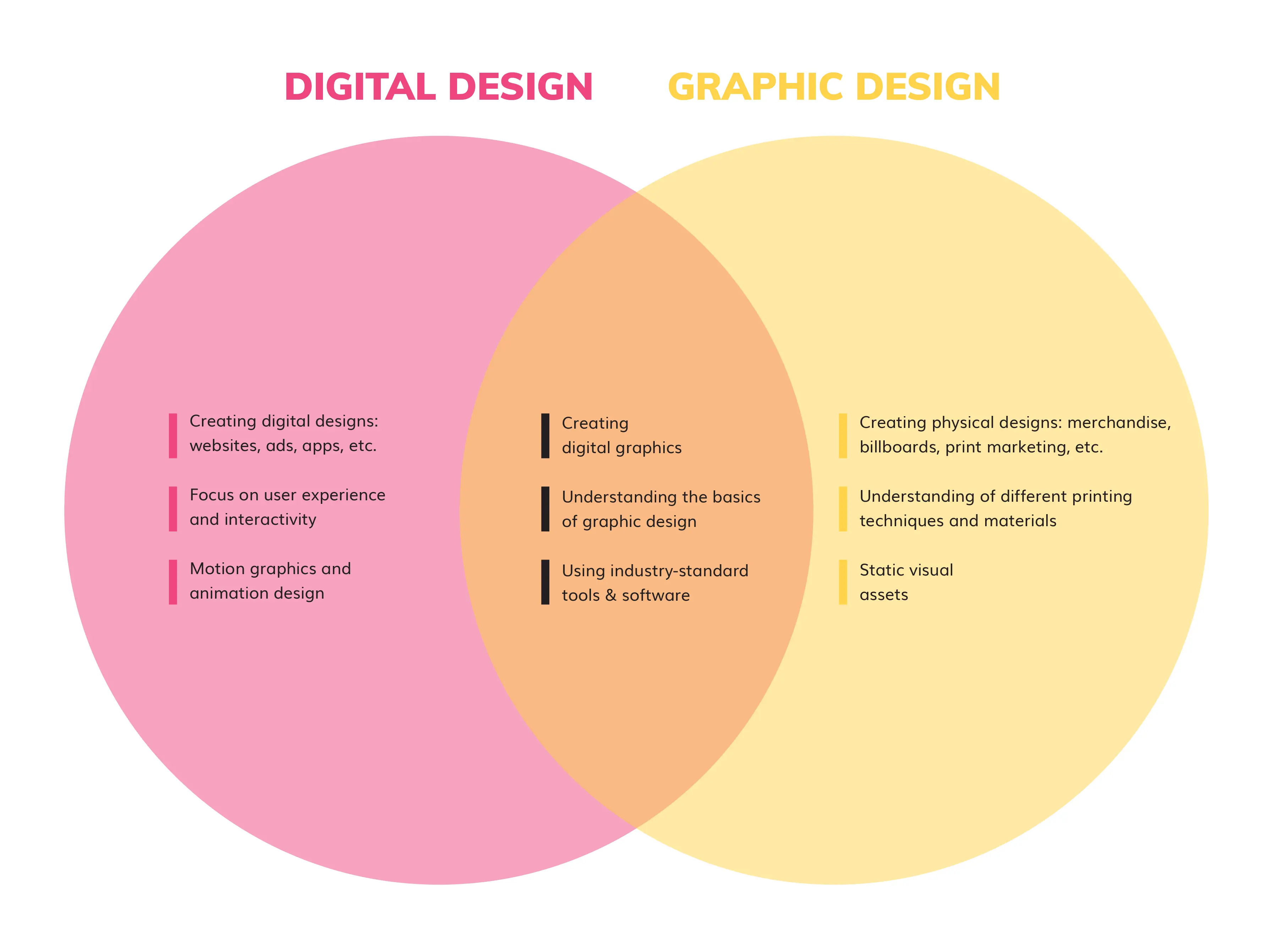 DIGITAL DESIGN

GRAPHIC DESIGN

Creating digital designs: websites, ads, apps, etc.

Focus on user experience and interactivity

Motion graphics and animation design

Creating digital graphics

Understanding the basics of graphic design

Using industry-standard tools & software

Creating physical designs: merchandise, billboards, print marketing, etc.

Understanding of different printing techniques and materials

Static visual assets