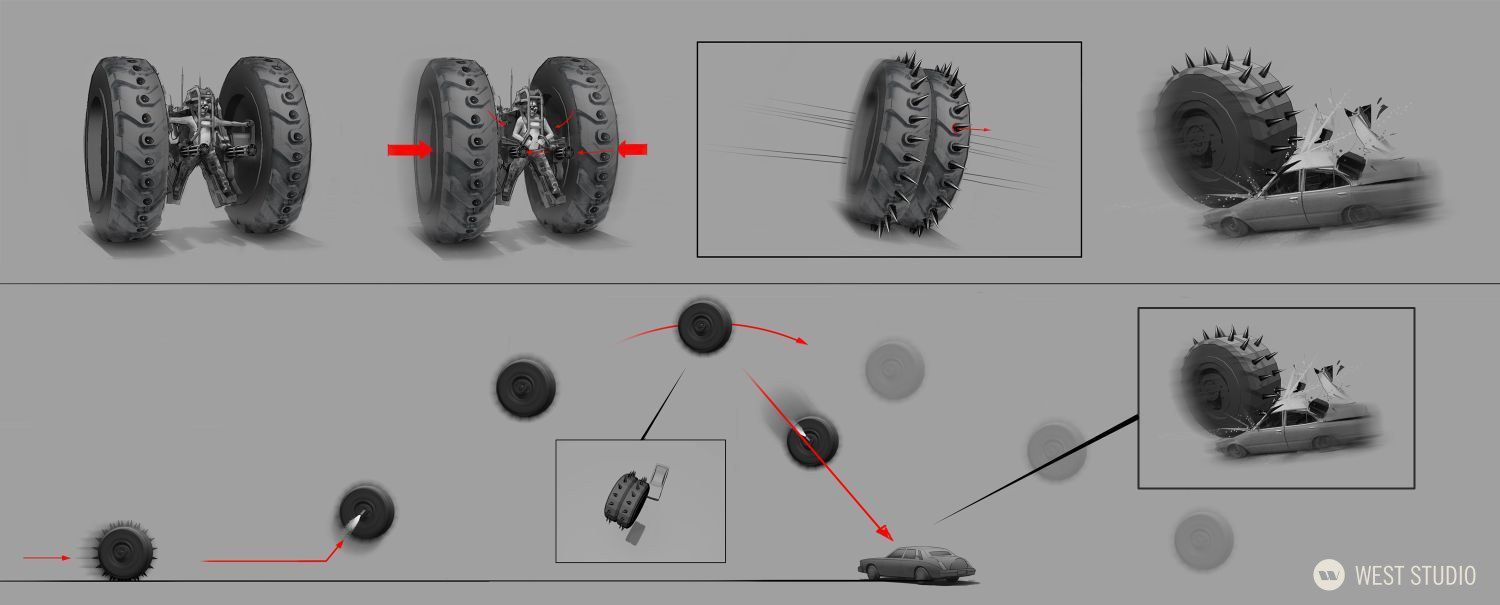 WEST STUDIO