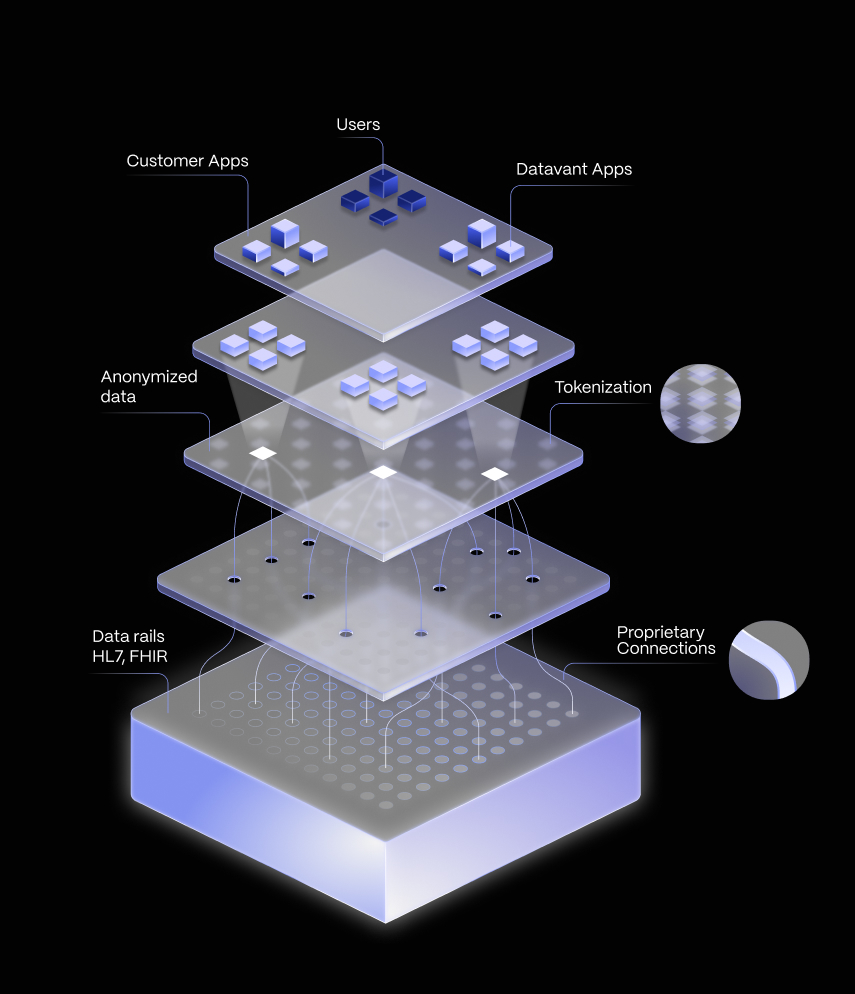 Users

Customer Apps

Datavant Apps

Anonymized data

Tokenization

Data rails HL7, FHIR

Proprietary Connections