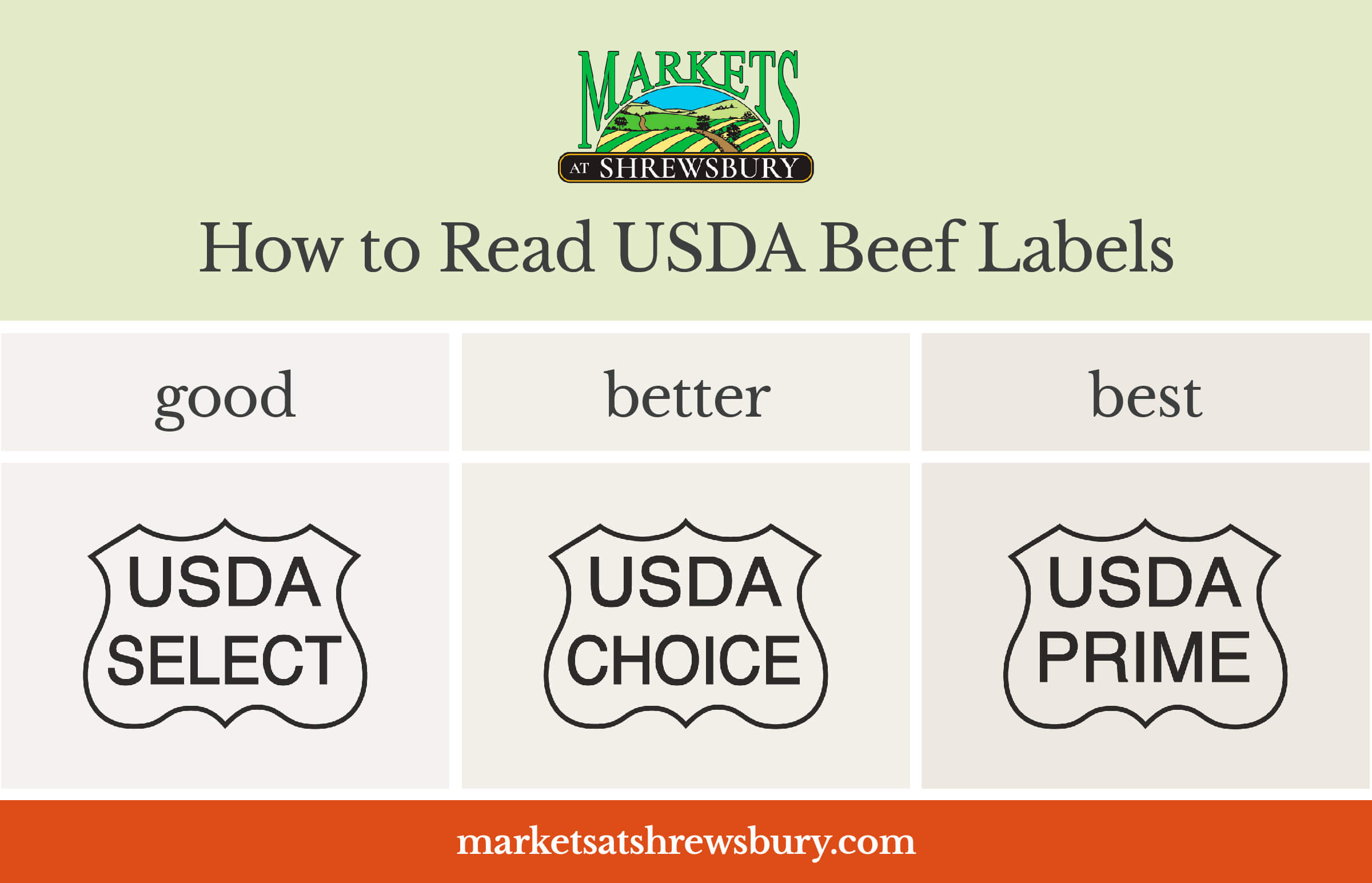 MARKETS
AT SHREWSBURY

How to Read USDA Beef Labels

| good | better | best |
|---|---|---|
| USDA SELECT | USDA CHOICE | USDA PRIME |

marketsatshrewsbury.com