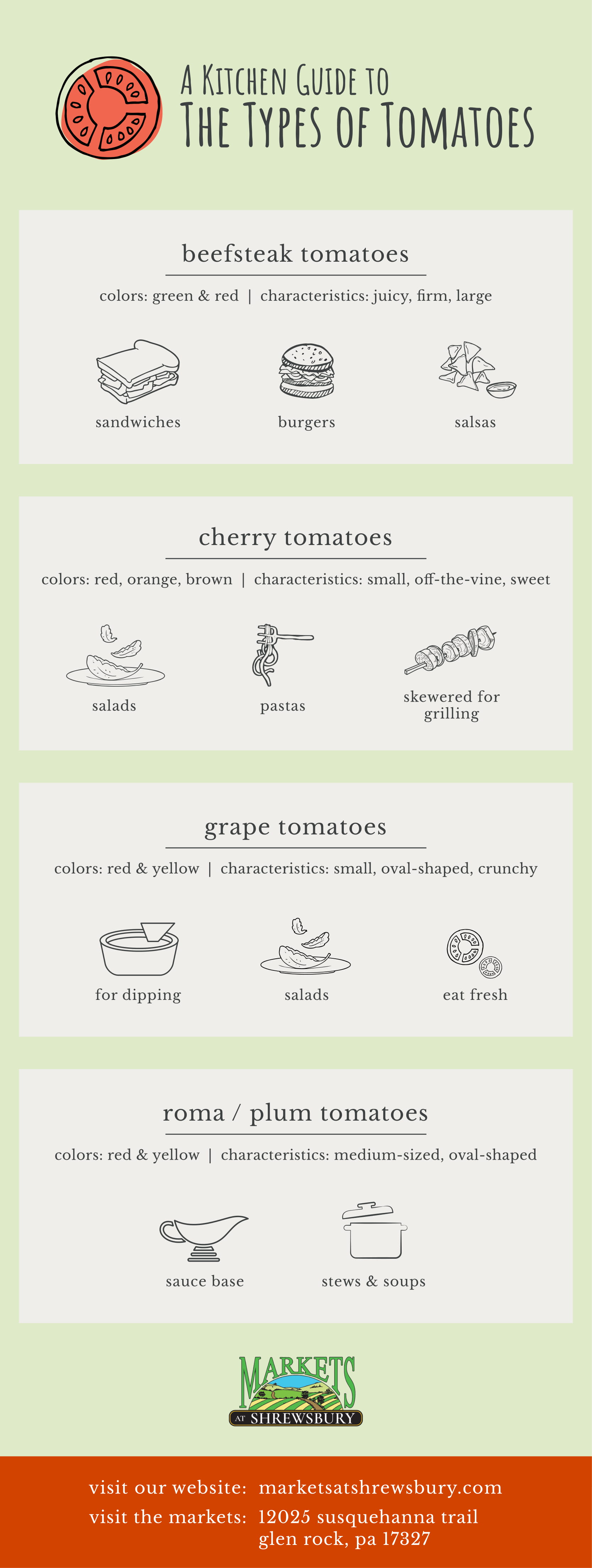 A KITCHEN GUIDE TO
THE TYPES OF TOMATOES

beefsteak tomatoes

colors: green & red | characteristics: juicy, firm, large

sandwiches

burgers

salsas

cherry tomatoes

colors: red, orange, brown | characteristics: small, off-the-vine, sweet

salads

pastas

skewered for grilling

grape tomatoes

colors: red & yellow | characteristics: small, oval-shaped, crunchy

for dipping

salads

eat fresh

roma / plum tomatoes

colors: red & yellow | characteristics: medium-sized, oval-shaped

sauce base

stews & soups

MARKETS
AT SHREWSBURY

visit our website: marketsatshrewsbury.com
visit the markets: 12025 susquehanna trail
glen rock, pa 17327