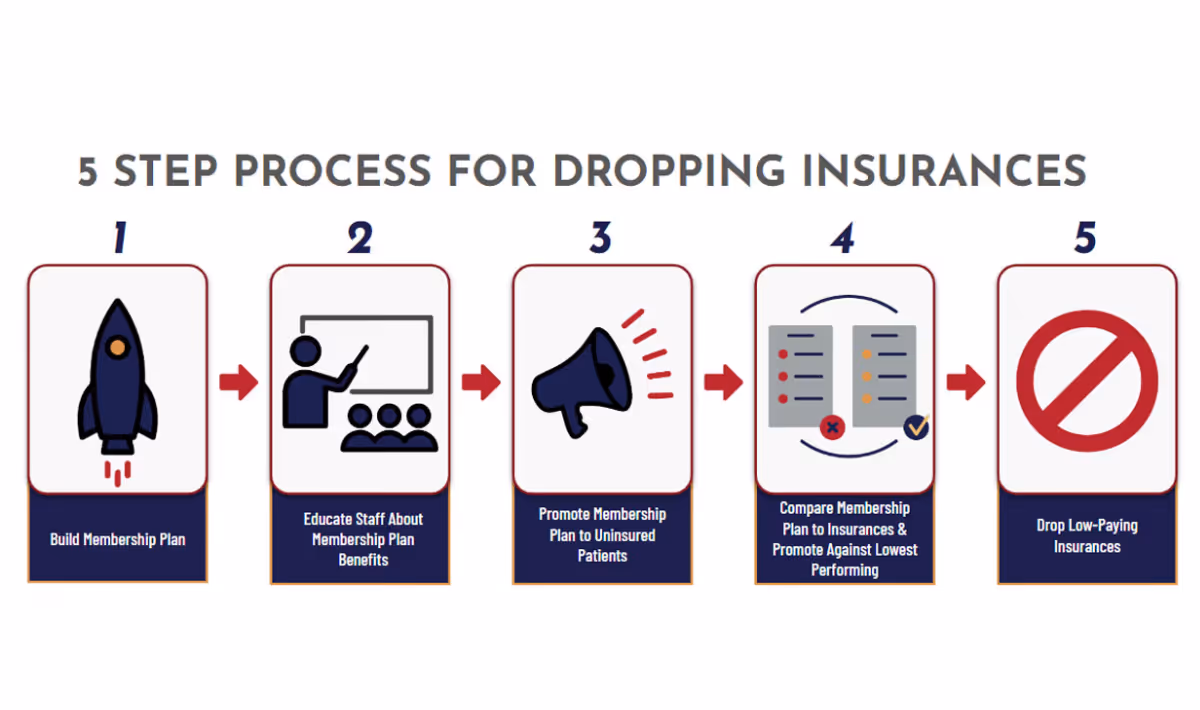 5 STEP PROCESS FOR DROPPING INSURANCES

1

Build Membership Plan

2

Educate Staff About Membership Plan Benefits

3

Promote Membership Plan to Uninsured Patients

4

Compare Membership Plan to Insurances & Promote Against Lowest Performing

5

Drop Low-Paying Insurances