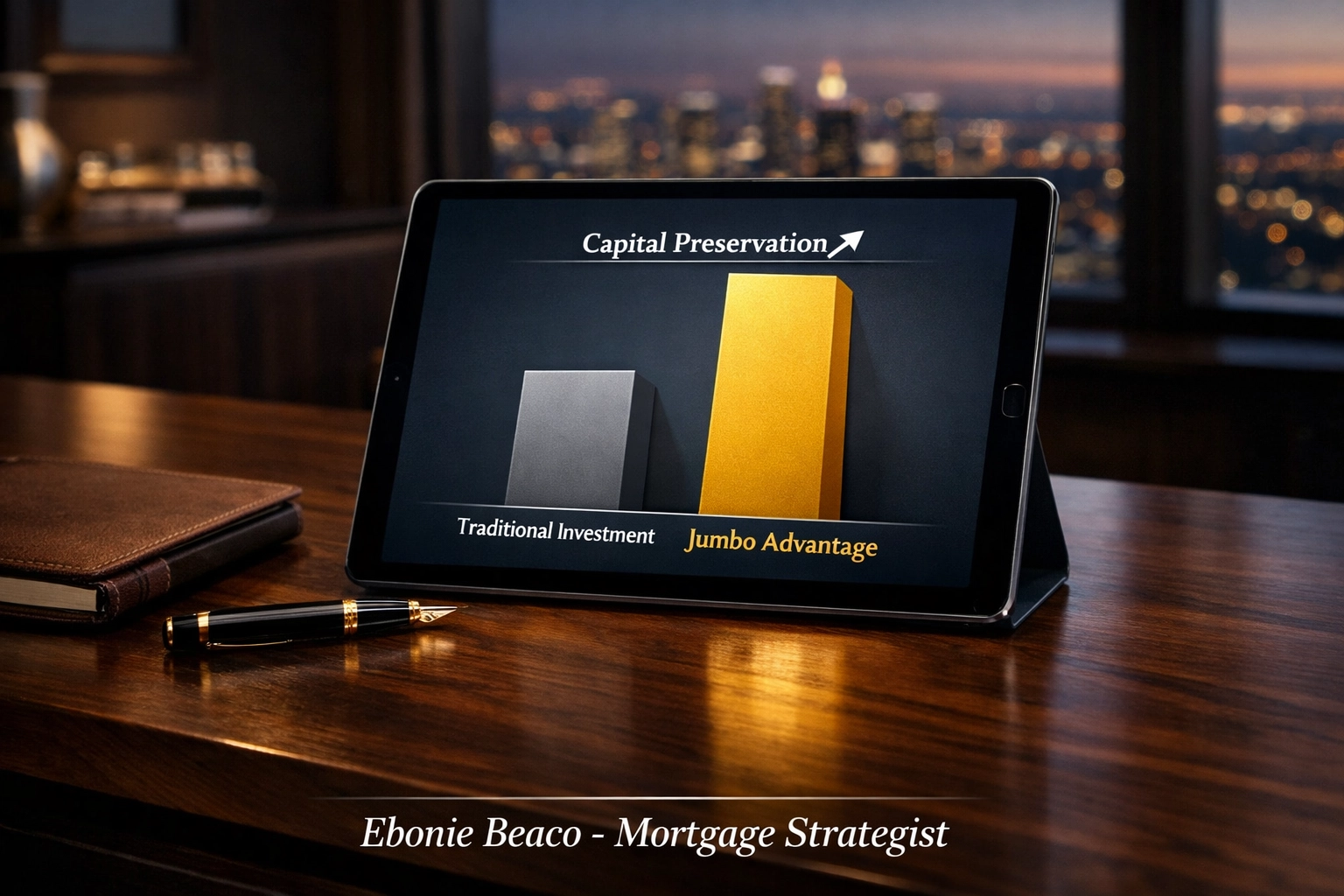 Capital Preservation

Traditional Investment

Jumbo Advantage

Ebonie Beaco - Mortgage Strategist