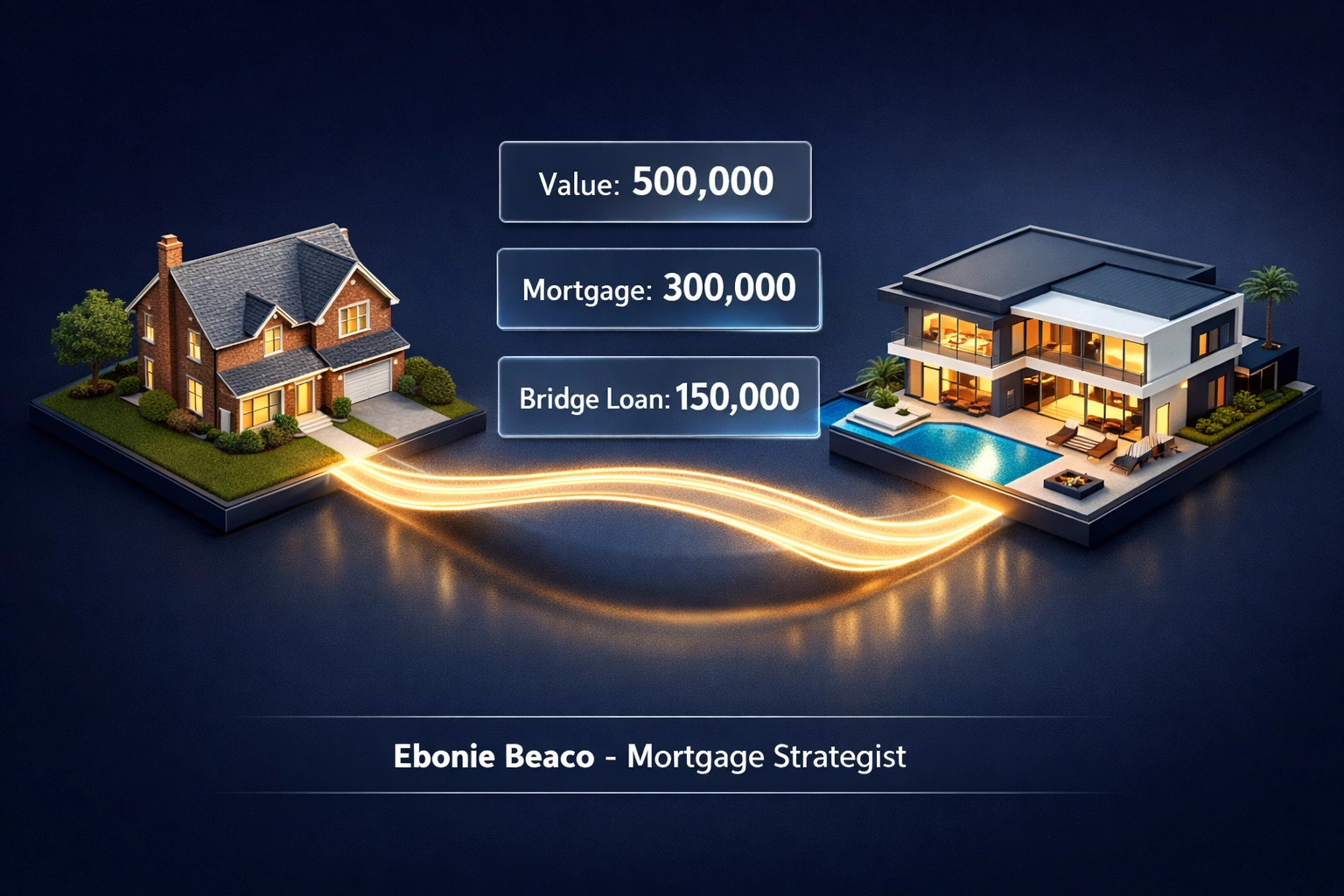 Value: 500,000

Mortgage: 300,000

Bridge Loan: 150,000

Ebonie Beaco - Mortgage Strategist