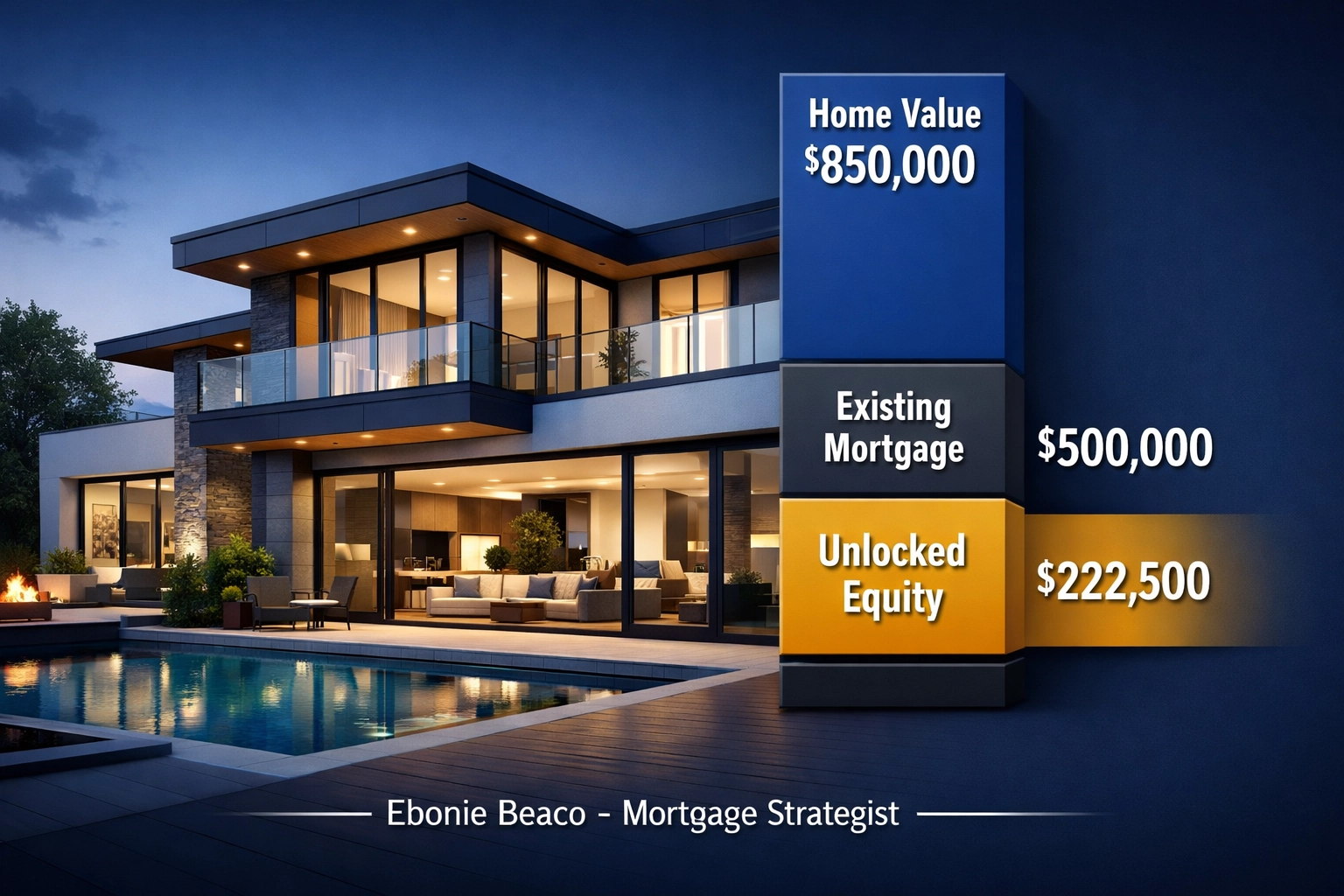 Home Value
$850,000

Existing Mortgage

$500,000

Unlocked Equity

$222,500

Ebonie Beaco - Mortgage Strategist