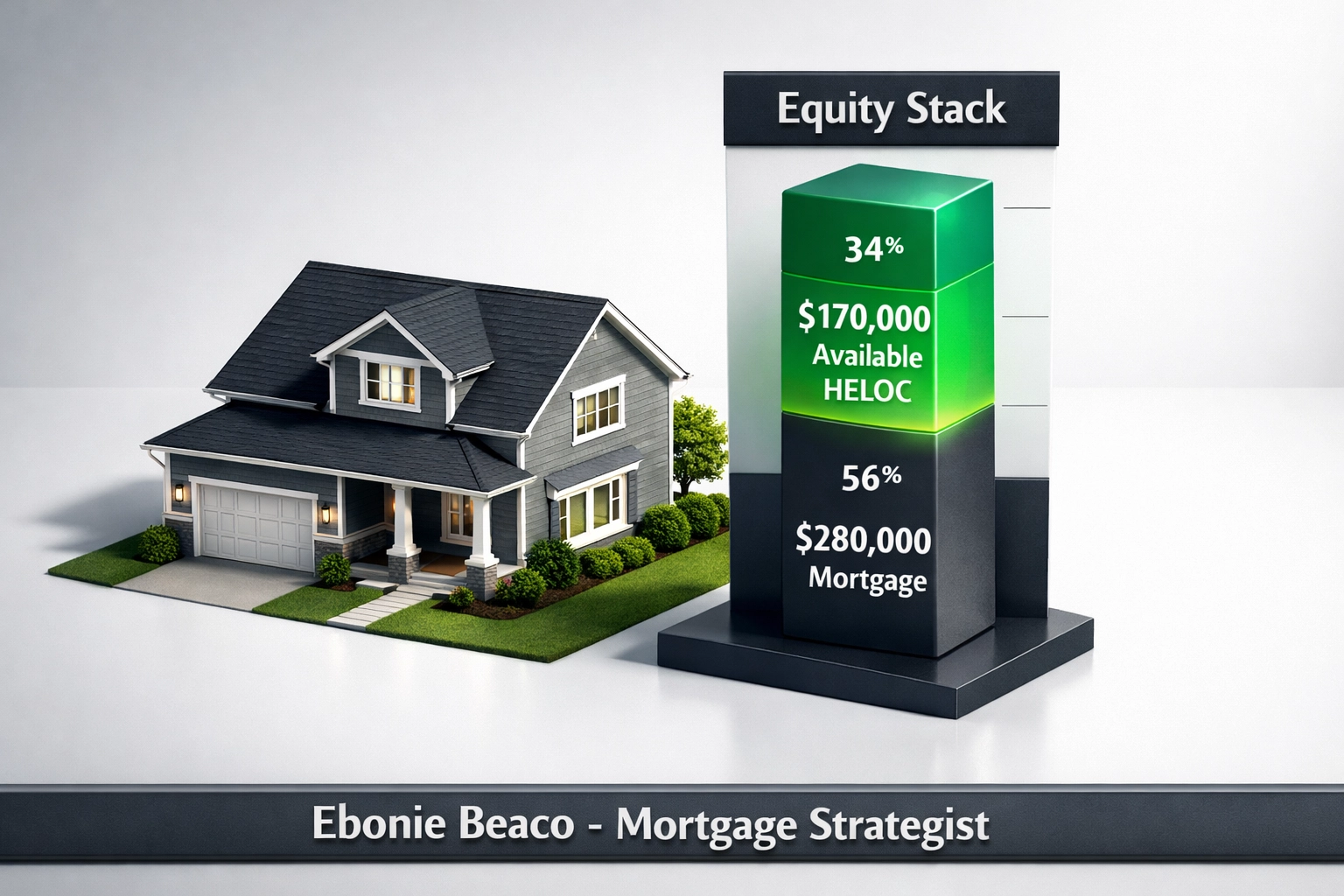 Equity Stack

34%

$170,000
Available
HELOC

56%

$280,000
Mortgage

Ebonie Beaco - Mortgage Strategist