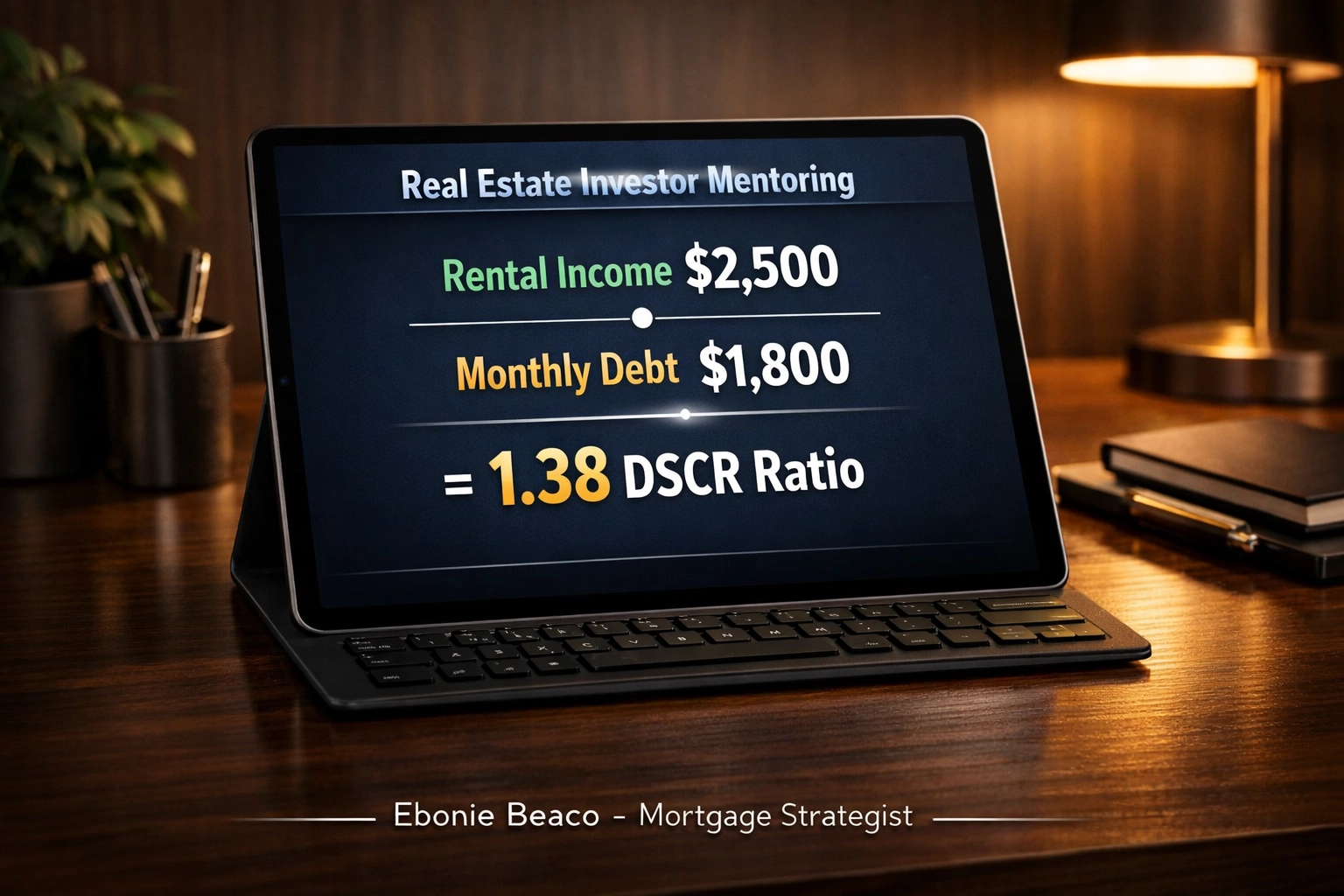 Real Estate Investor Mentoring

Rental Income $2,500

Monthly Debt $1,800

= 1.38 DSCR Ratio

Ebonie Beaco – Mortgage Strategist