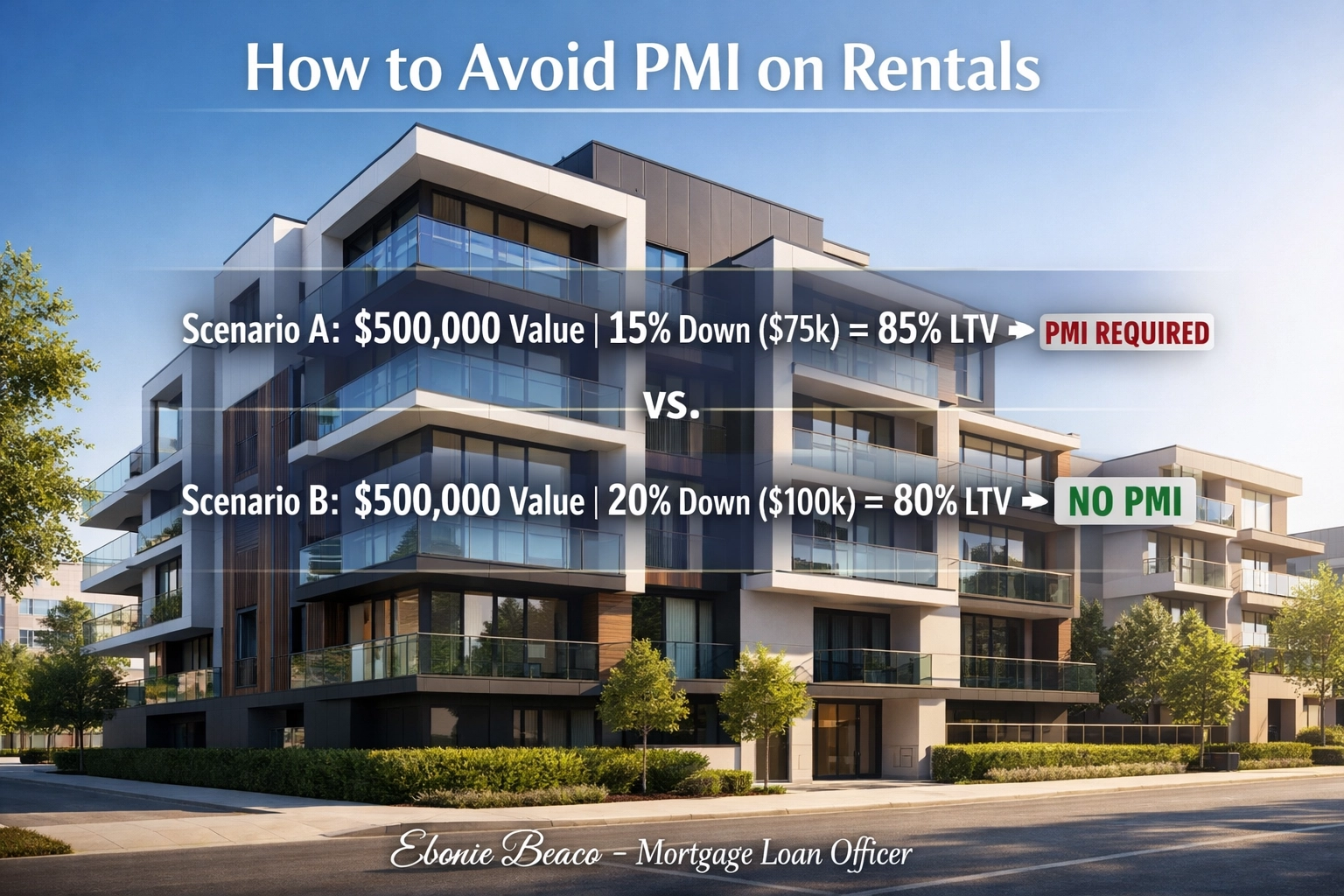 How to Avoid PMI on Rentals

Scenario A: \$500,000 Value | 15% Down (\$75k) = 85% LTV → PMI REQUIRED

vs.

Scenario B: \$500,000 Value | 20% Down (\$100k) = 80% LTV → NO PMI

Ebonie Beaco – Mortgage Loan Officer