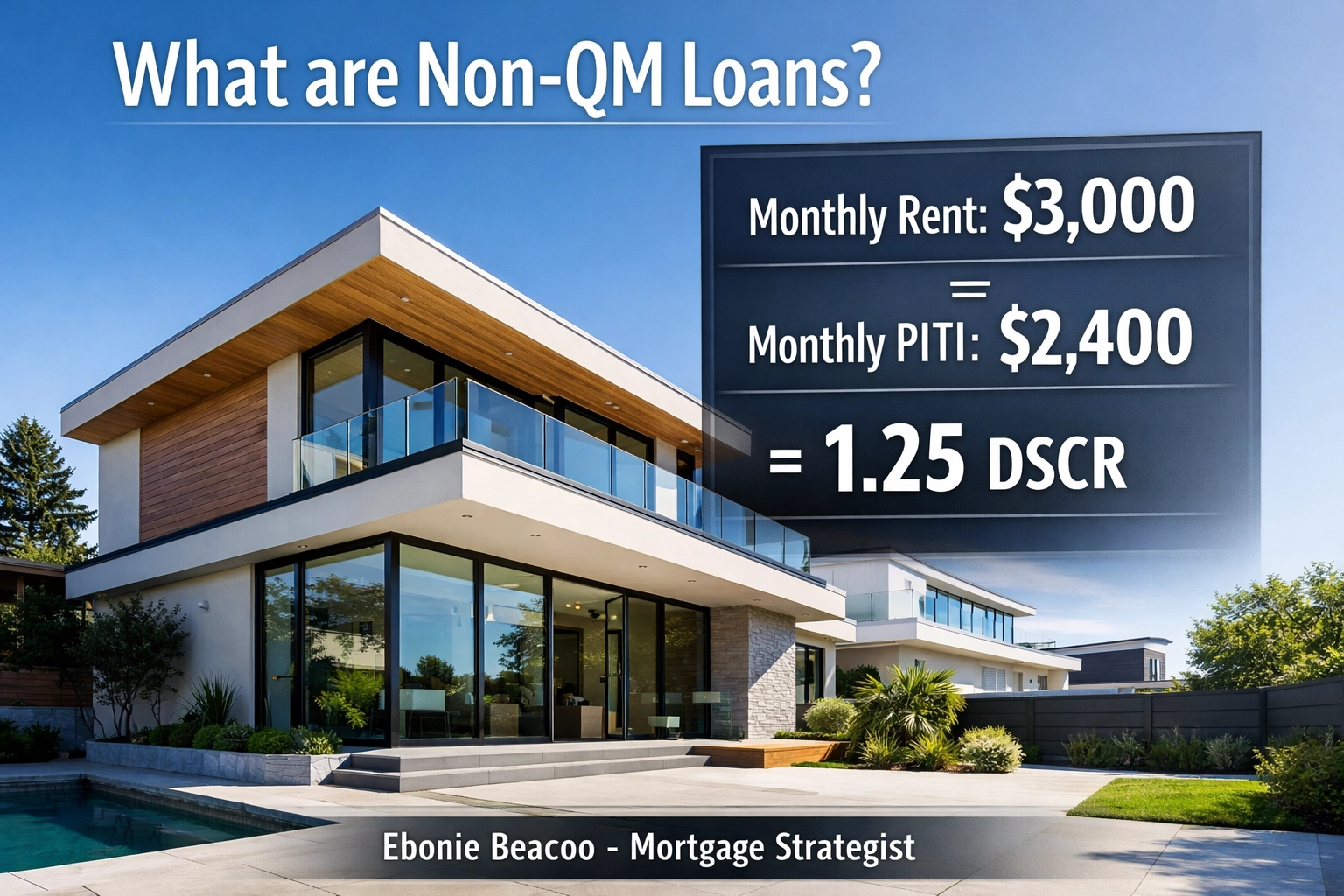 What are Non-QM Loans?

Monthly Rent: $3,000

=

Monthly PITI: $2,400

= 1.25 DSCR

Ebonie Beacoo - Mortgage Strategist