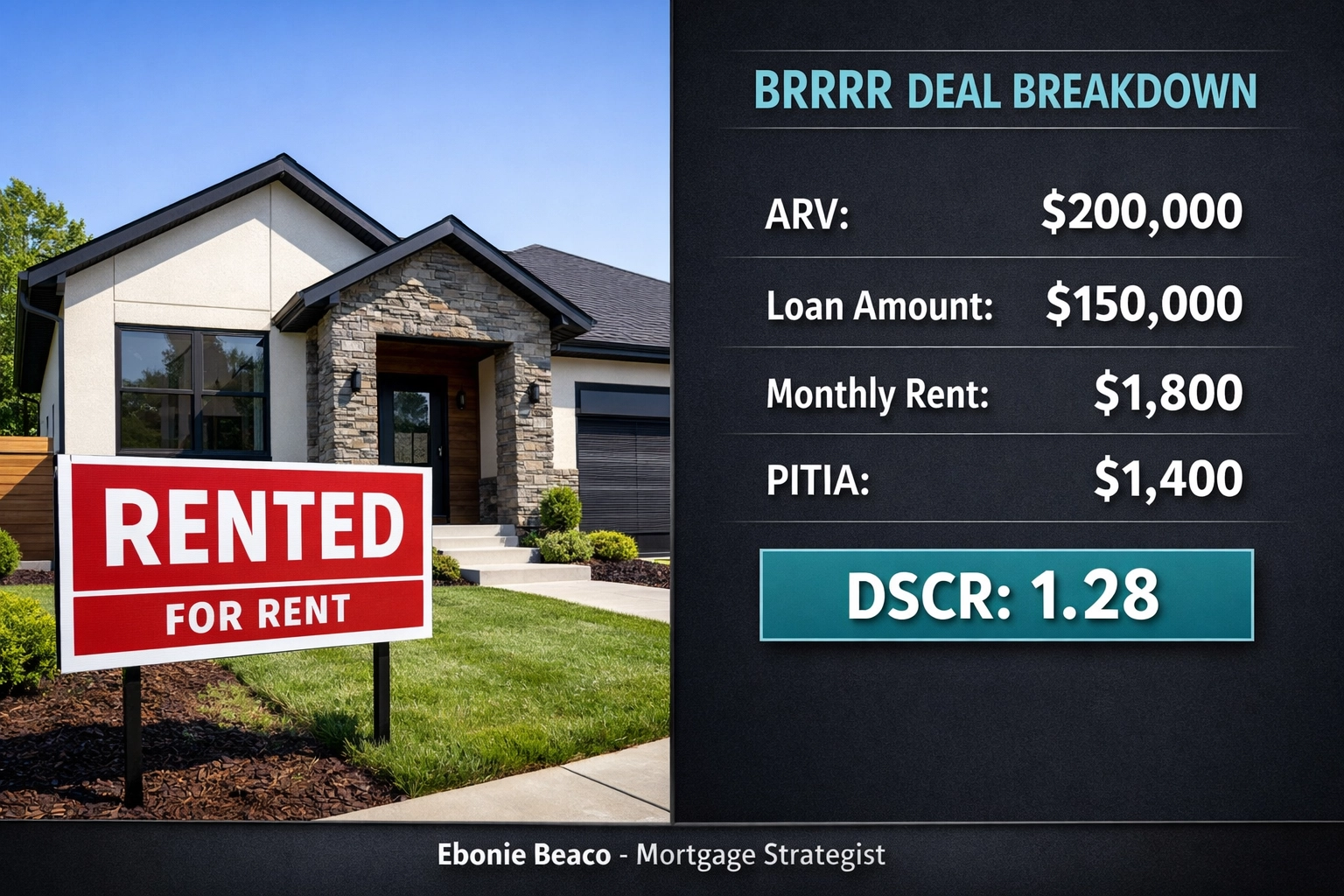 RENTED
FOR RENT

BRRRR DEAL BREAKDOWN

| ARV: | $200,000 |
|---|---|
| Loan Amount: | $150,000 |
| Monthly Rent: | $1,800 |
| PITIA: | $1,400 |

DSCR: 1.28

Ebonie Beaco - Mortgage Strategist