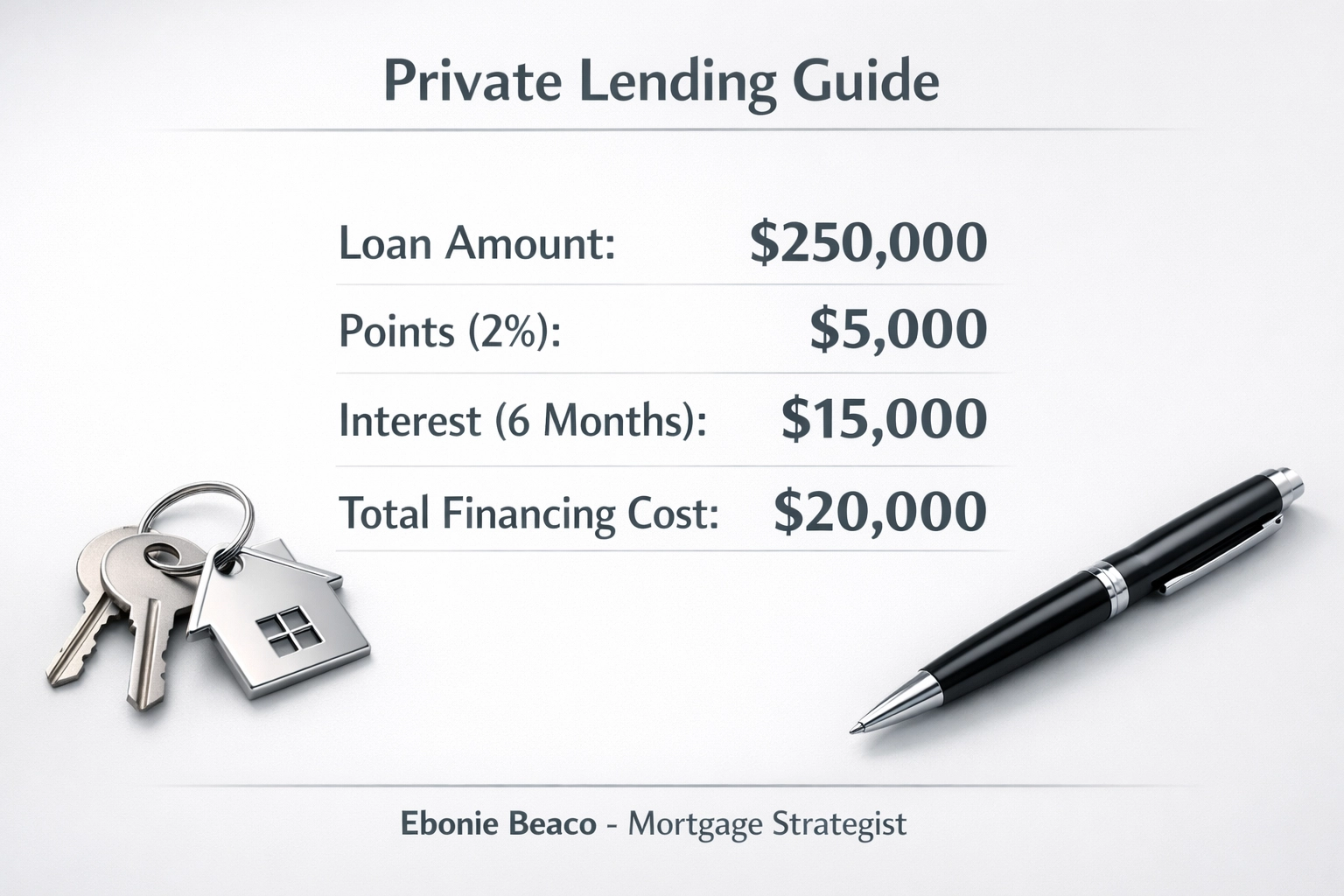 Private Lending Guide

| | |
|---|---|
| Loan Amount: | \$250,000 |
| Points (2%): | \$5,000 |
| Interest (6 Months): | \$15,000 |
| Total Financing Cost: | \$20,000 |

Ebonie Beaco - Mortgage Strategist