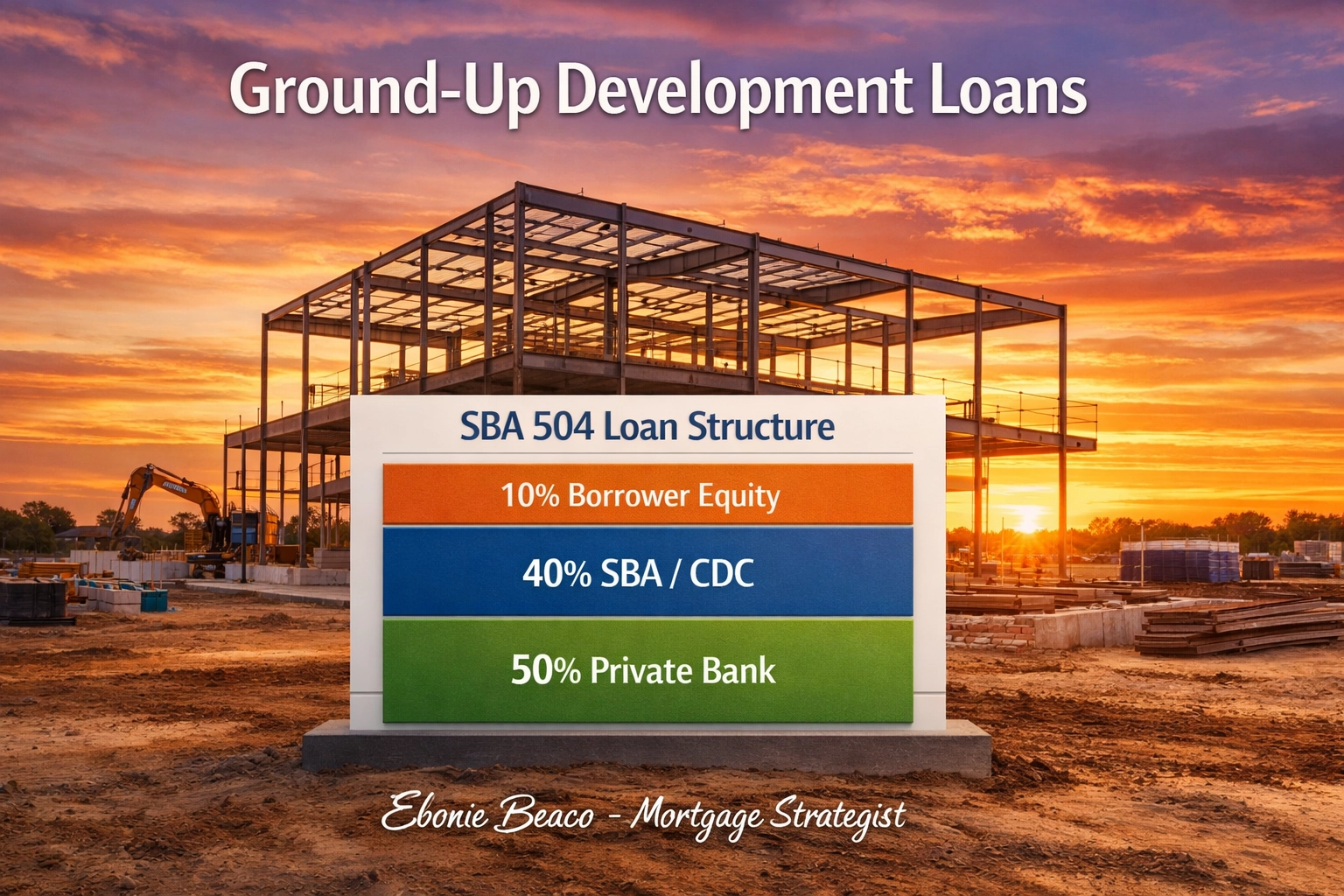 Ground-Up Development Loans

SBA 504 Loan Structure

10% Borrower Equity

40% SBA / CDC

50% Private Bank

Ebonie Beaco - Mortgage Strategist