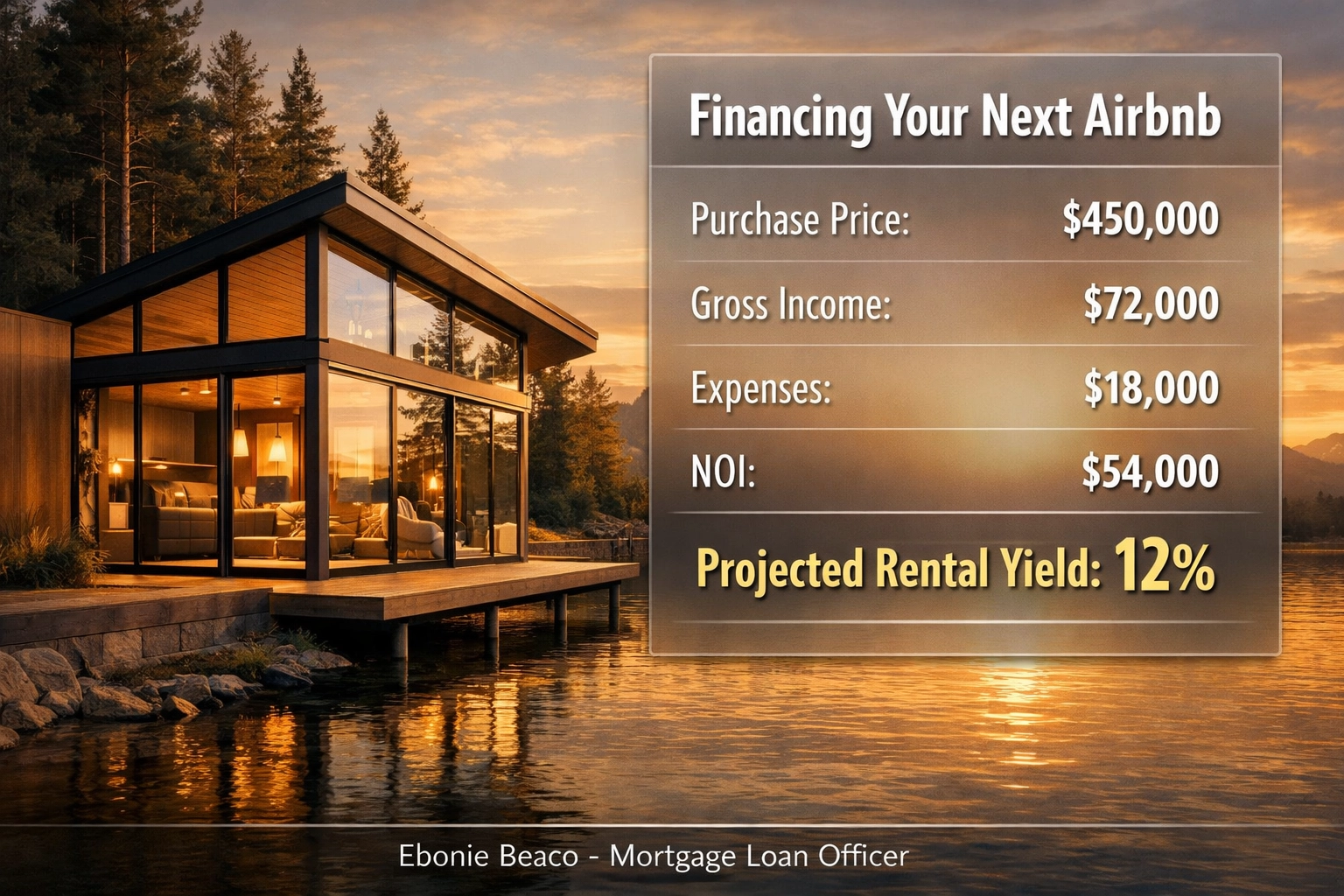 Financing Your Next Airbnb

| Purchase Price: | \$450,000 |
|---|---|
| Gross Income: | \$72,000 |
| Expenses: | \$18,000 |
| NOI: | \$54,000 |

Projected Rental Yield: 12%

Ebonie Beaco - Mortgage Loan Officer