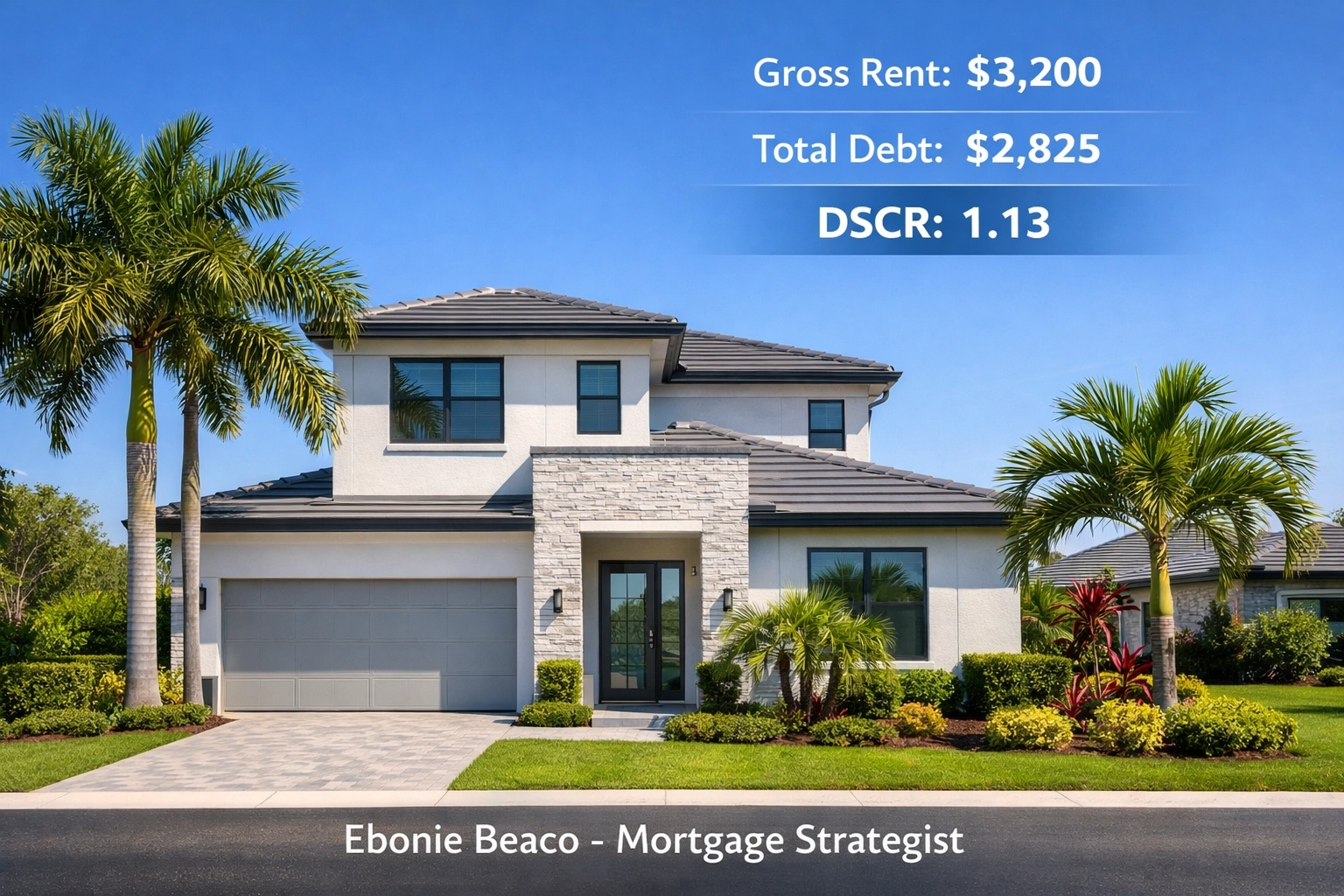 Gross Rent: \$3,200

Total Debt: \$2,825

DSCR: 1.13

Ebonie Beaco - Mortgage Strategist