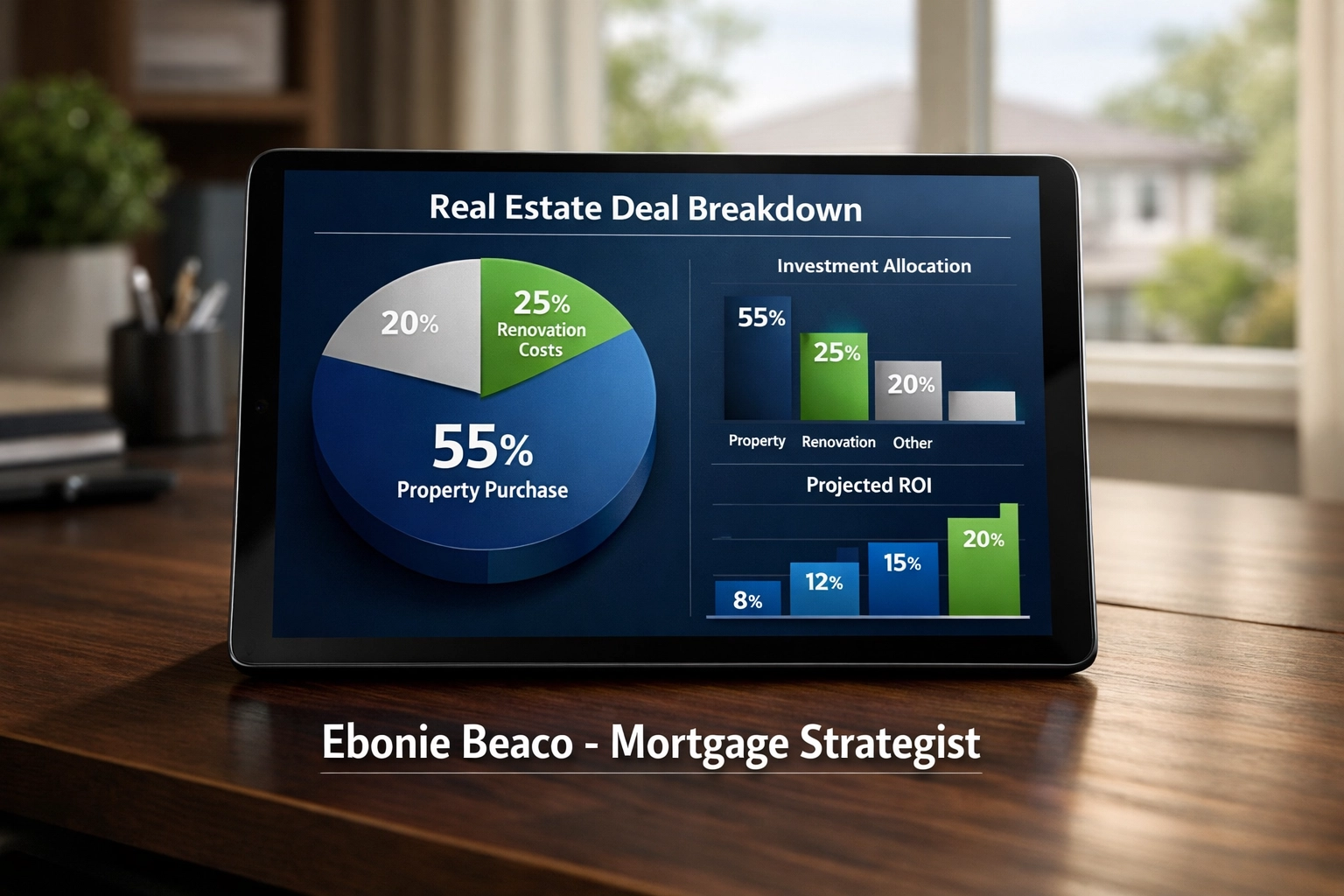 Real Estate Deal Breakdown

20%

25%
Renovation Costs

55%
Property Purchase

Investment Allocation

55%
25%
20%

Property
Renovation
Other

Projected ROI

8%
12%
15%
20%

Ebonie Beaco - Mortgage Strategist