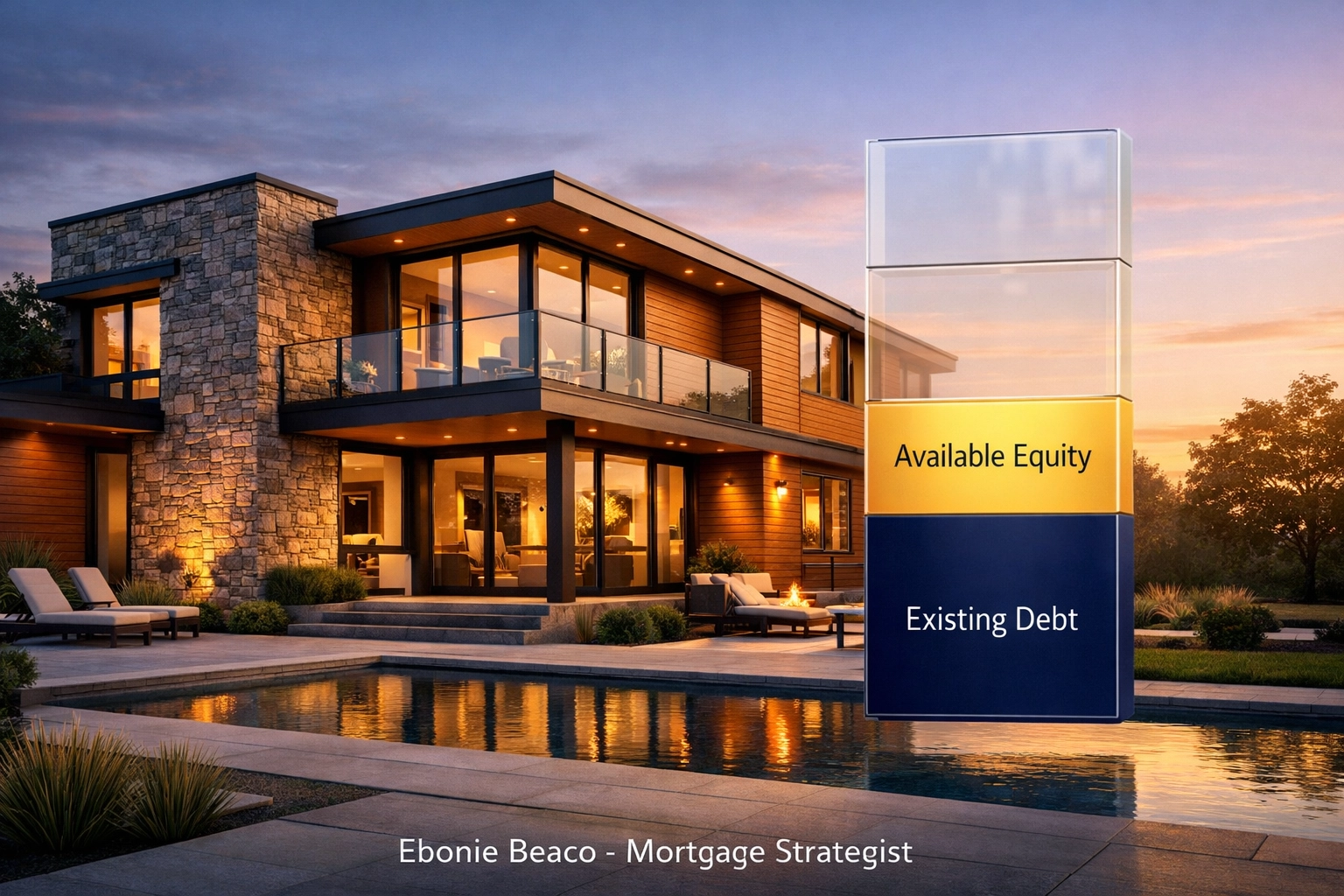 Available Equity

Existing Debt

Ebonie Beaco - Mortgage Strategist