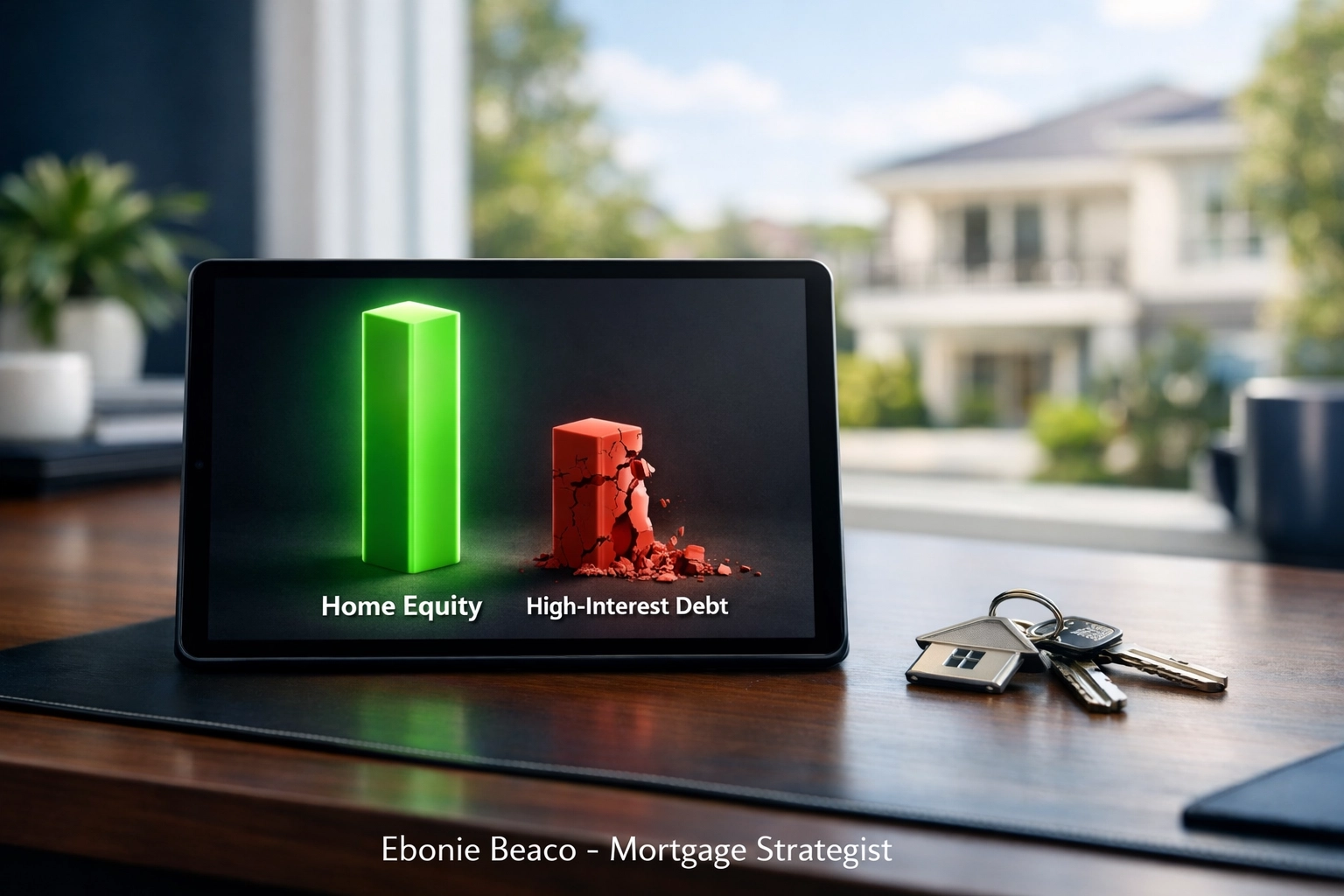 Home Equity
High-Interest Debt

Ebonie Beaco - Mortgage Strategist