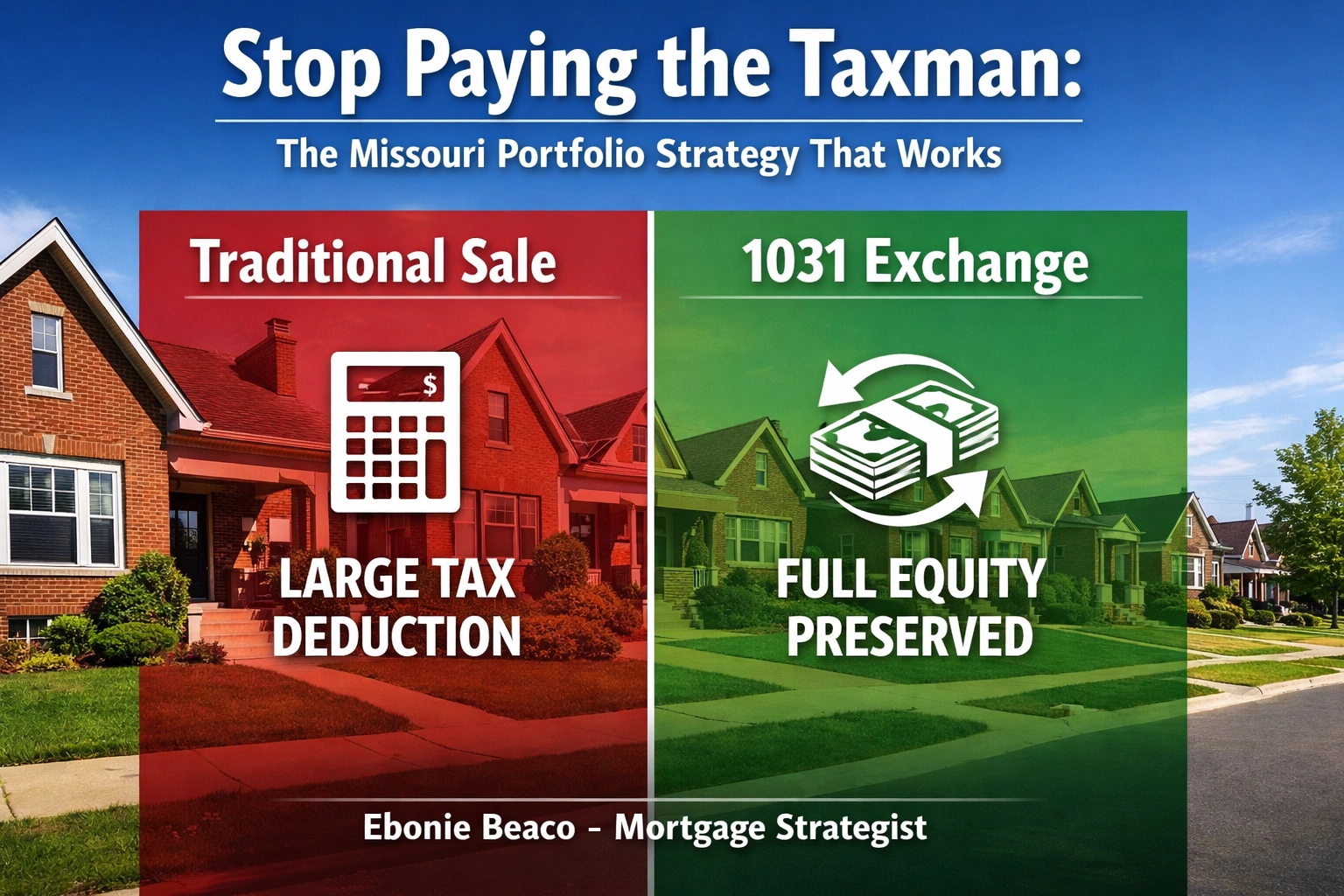 Stop Paying the Taxman:

The Missouri Portfolio Strategy That Works

Traditional Sale

$

LARGE TAX DEDUCTION

1031 Exchange

FULL EQUITY PRESERVED

Ebonie Beaco – Mortgage Strategist